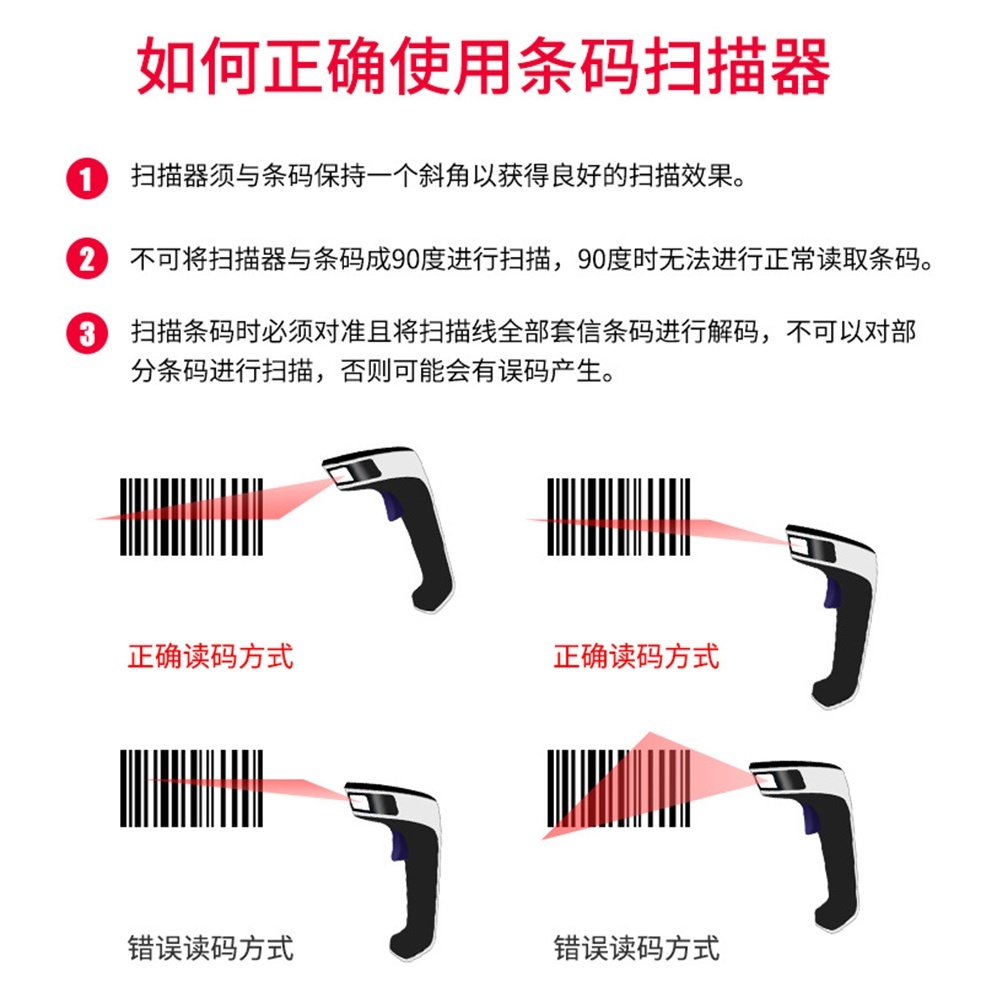 如何正确使用条码扫描器

1 扫描器须与条码保持一个斜角以获得良好的扫描效果。

2 不可将扫描器与条码成90度进行扫描，90度时无法进行正常读取条码。

3 扫描条码时必须对准且将扫描线全部套信条码进行解码，不可以对部分条码进行扫描，否则可能会有误码产生。

正确读码方式

正确读码方式

错误读码方式

错误读码方式