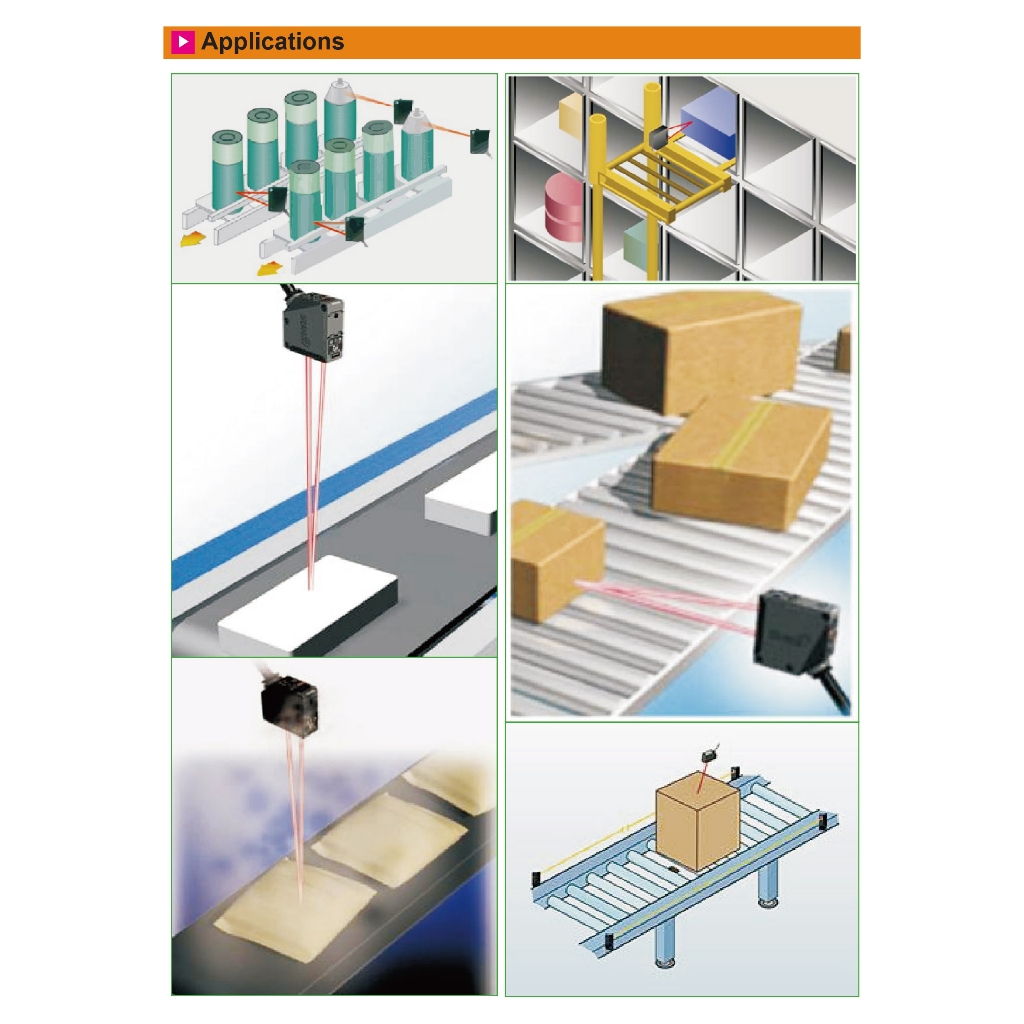 Applications