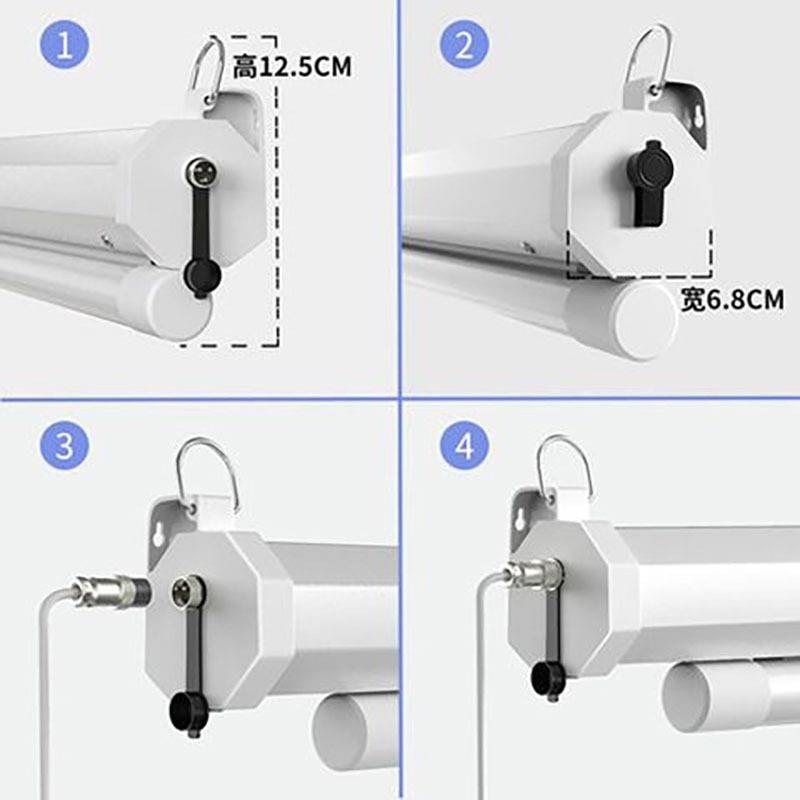 1

高12.5CM

2

宽6.8CM

3

4