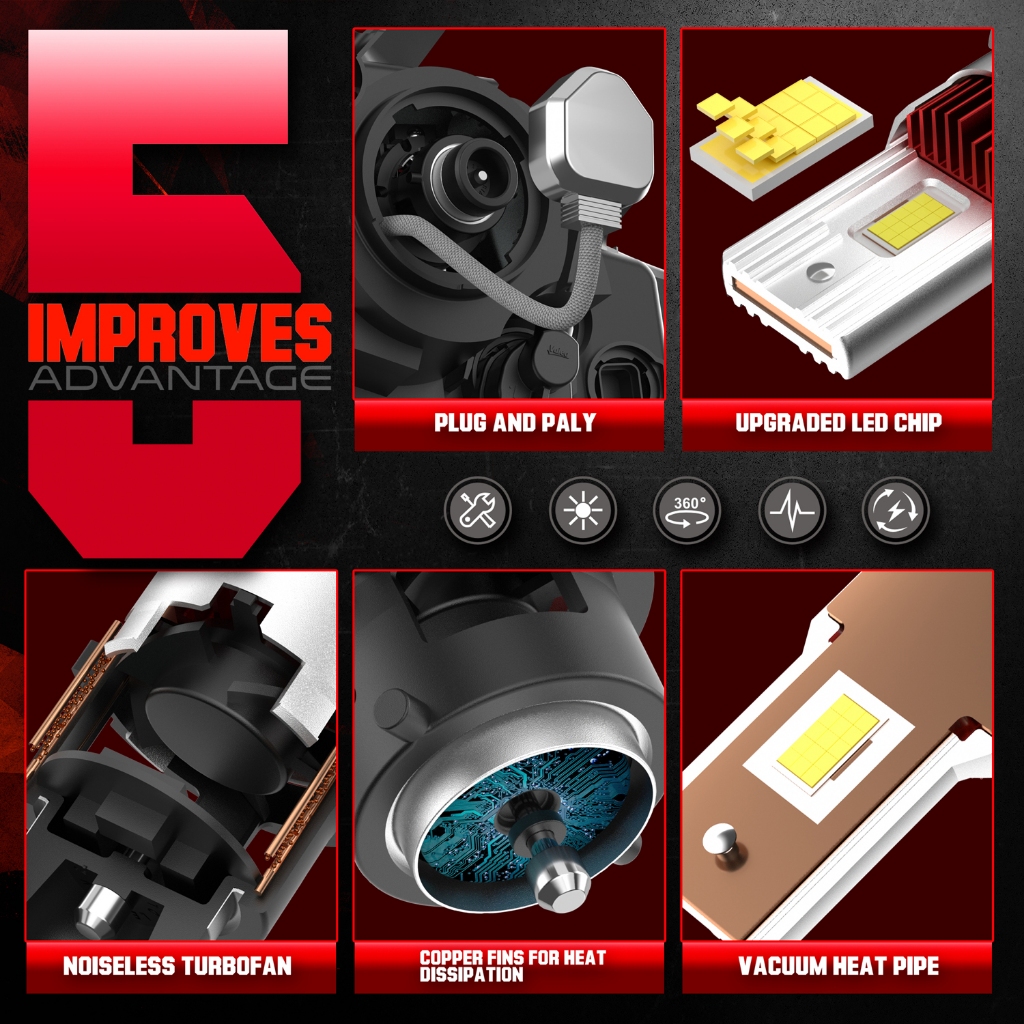 5
IMPROVES
ADVANTAGE

PLUG AND PALY

UPGRADED LED CHIP

360°

NOISELESS TURBOFAN

COPPER FINS FOR HEAT DISSIPATION

VACUUM HEAT PIPE