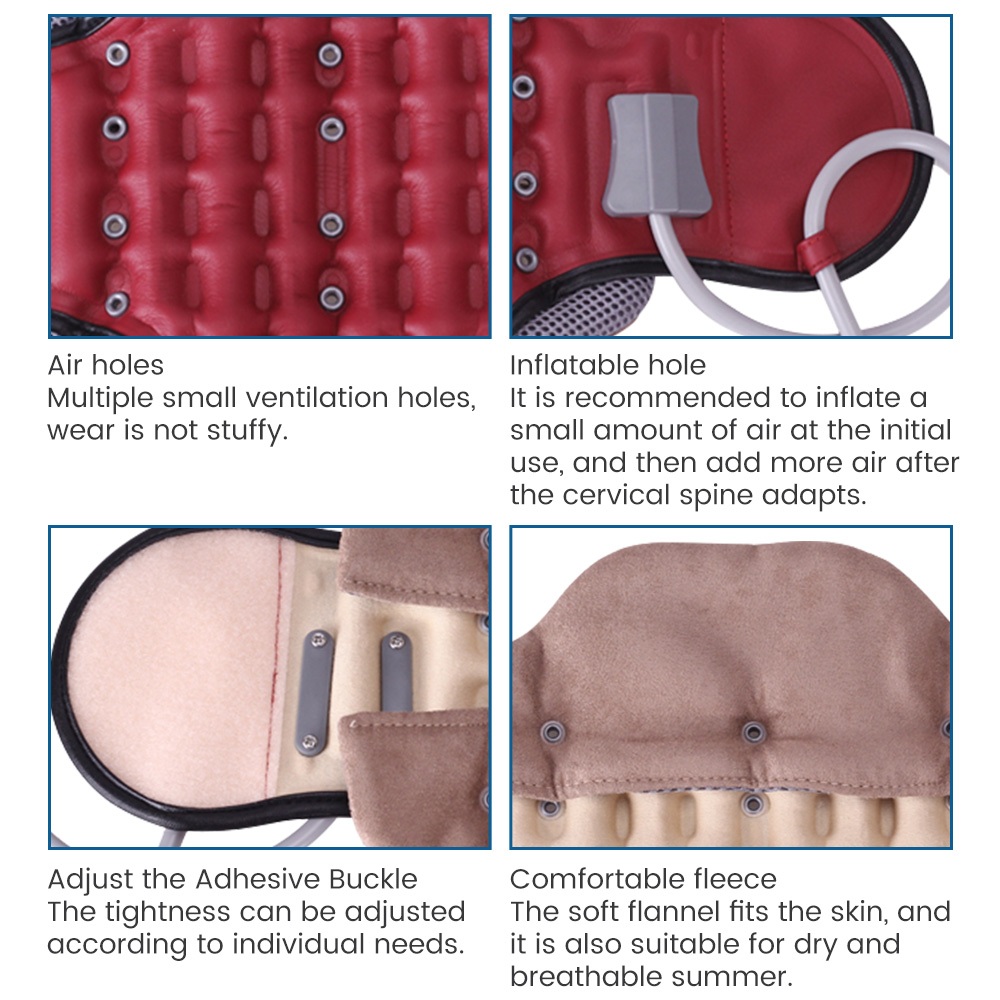 Air holes
Multiple small ventilation holes, wear is not stuffy.

Inflatable hole
It is recommended to inflate a small amount of air at the initial use, and then add more air after the cervical spine adapts.

Adjust the Adhesive Buckle
The tightness can be adjusted according to individual needs.

Comfortable fleece
The soft flannel fits the skin, and it is also suitable for dry and breathable summer.