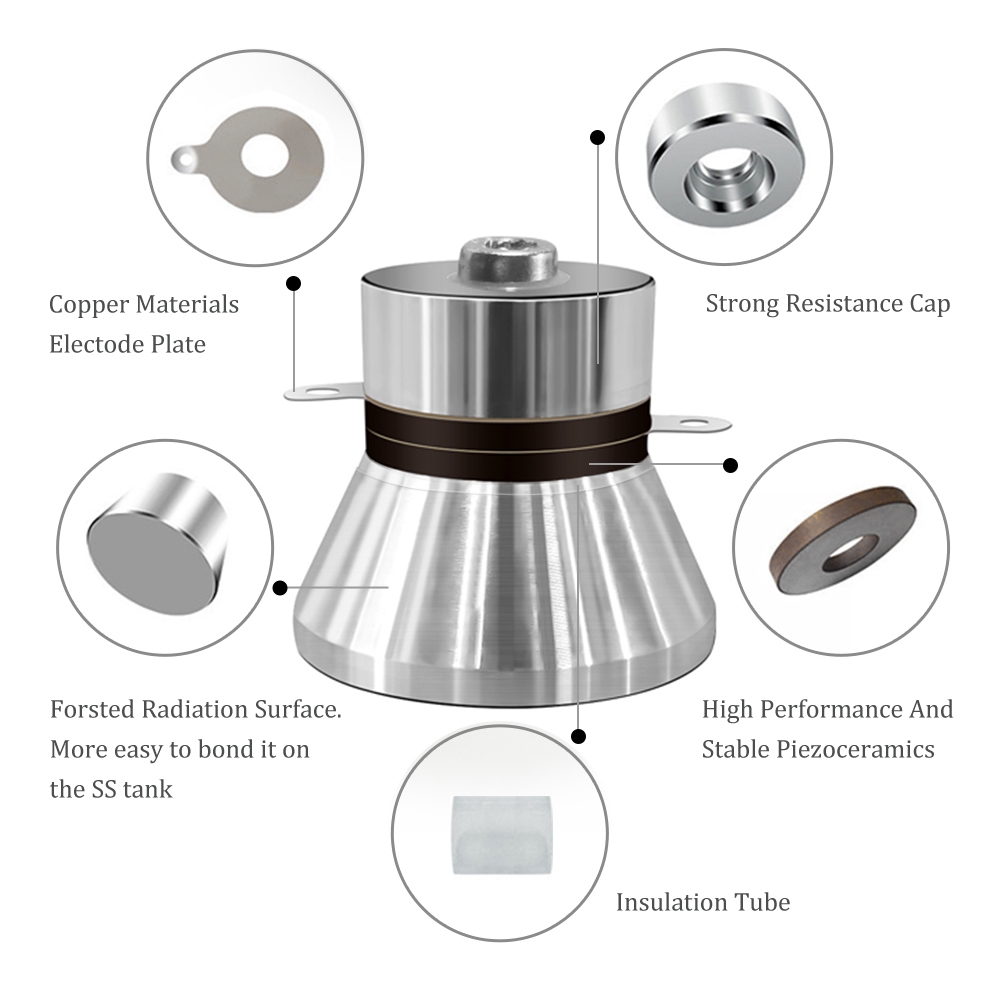 Copper Materials Electode Plate

Strong Resistance Cap

Forsted Radiation Surface. More easy to bond it on the SS tank

High Performance And Stable Piezoceramics

Insulation Tube