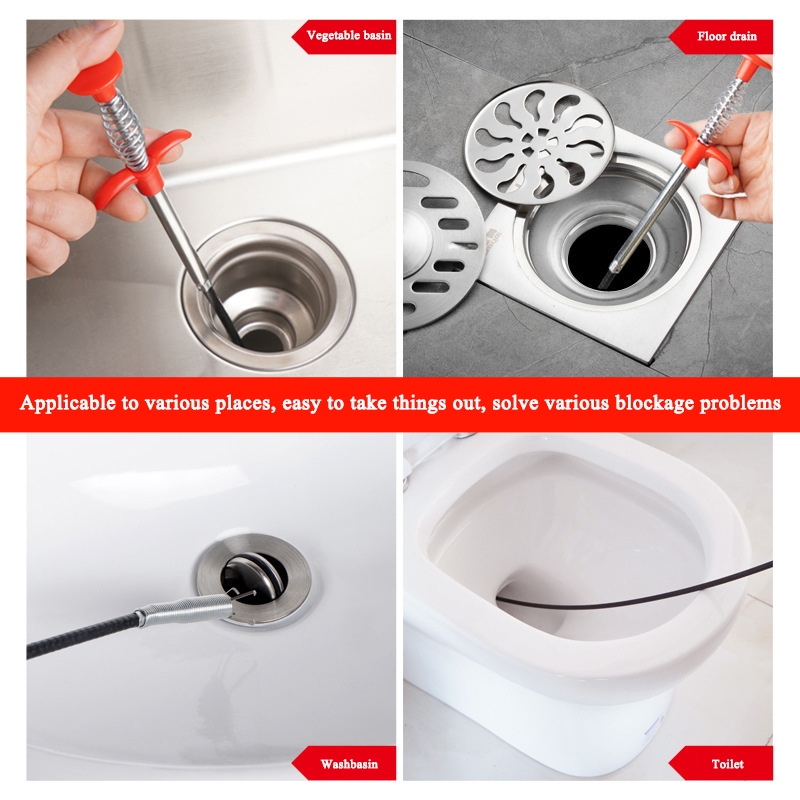 Vegetable basin

Floor drain

Applicable to various places, easy to take things out, solve various blockage problems

Washbasin

Toilet