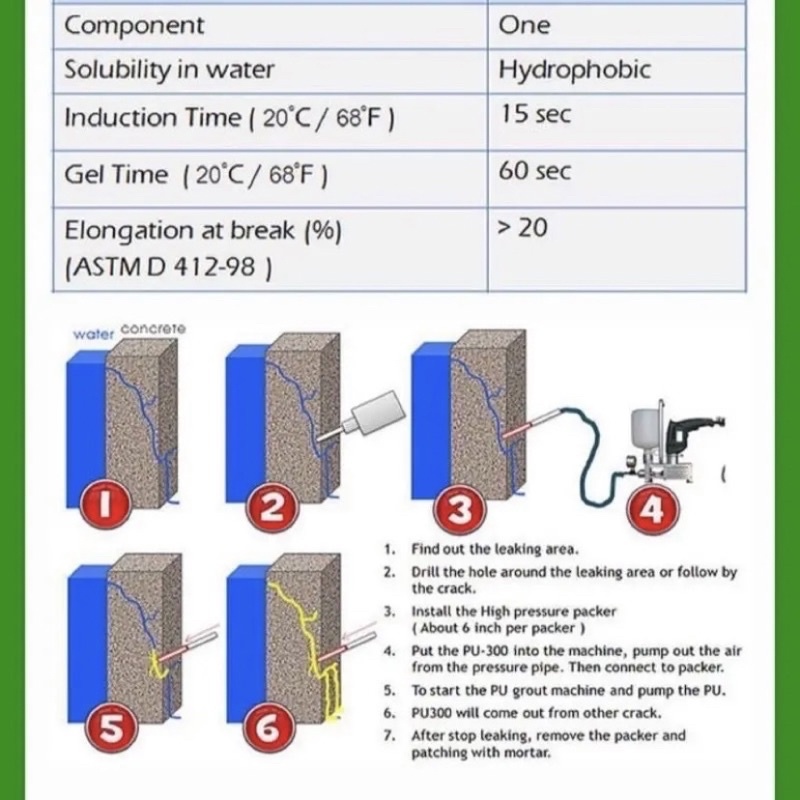 | Component | One |
|---|---|
| Solubility in water | Hydrophobic |
| Induction Time ( 20°C / 68°F ) | 15 sec |
| Gel Time ( 20°C / 68°F ) | 60 sec |
| Elongation at break (%) (ASTM D 412-98 ) | > 20 |

water concrete

1

2

3

4

5

6

1. Find out the leaking area.
2. Drill the hole around the leaking area or follow by the crack.
3. Install the High pressure packer ( About 6 inch per packer )
4. Put the PU-300 into the machine, pump out the air from the pressure pipe. Then connect to packer.
5. To start the PU grout machine and pump the PU.
6. PU300 will come out from other crack.
7. After stop leaking, remove the packer and patching with mortar.