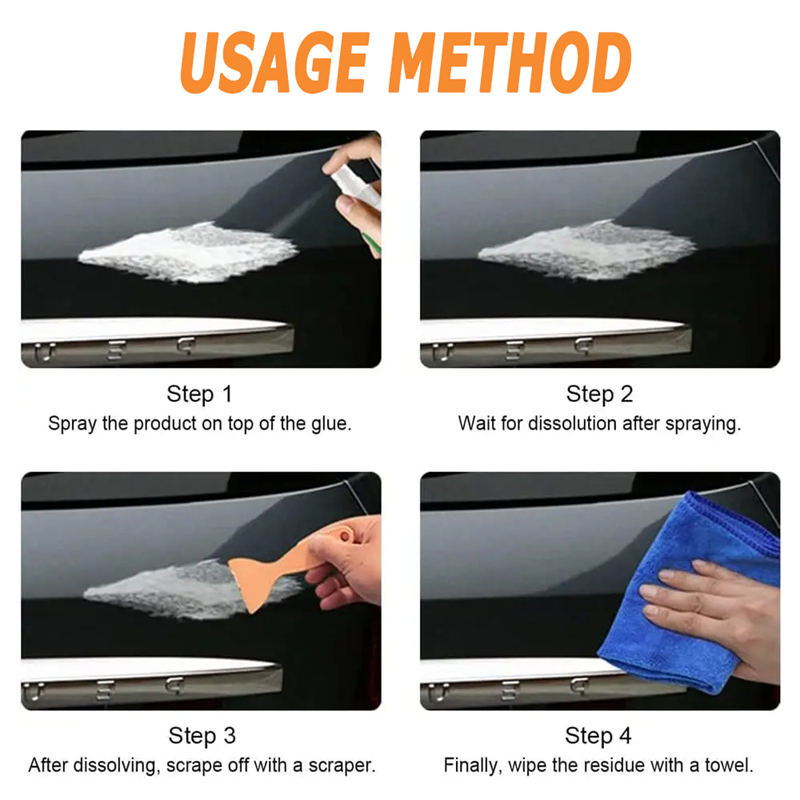 USAGE METHOD

Step 1
Spray the product on top of the glue.

Step 2
Wait for dissolution after spraying.

Step 3
After dissolving, scrape off with a scraper.

Step 4
Finally, wipe the residue with a towel.