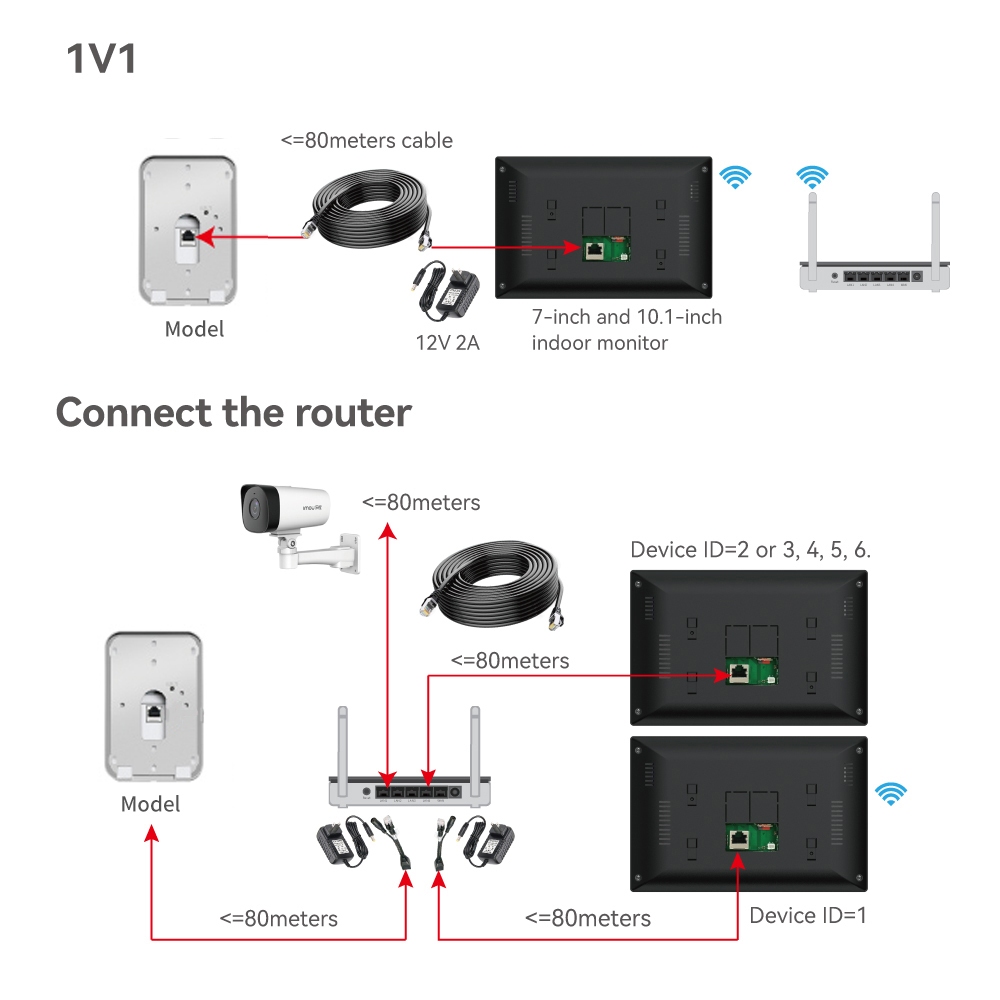 1V1

<=80meters cable

Model

12V 2A

7-inch and 10.1-inch indoor monitor

Connect the router

<=80meters

Device ID=2 or 3, 4, 5, 6.

<=80meters

Model

<=80meters

<=80meters

Device ID=1