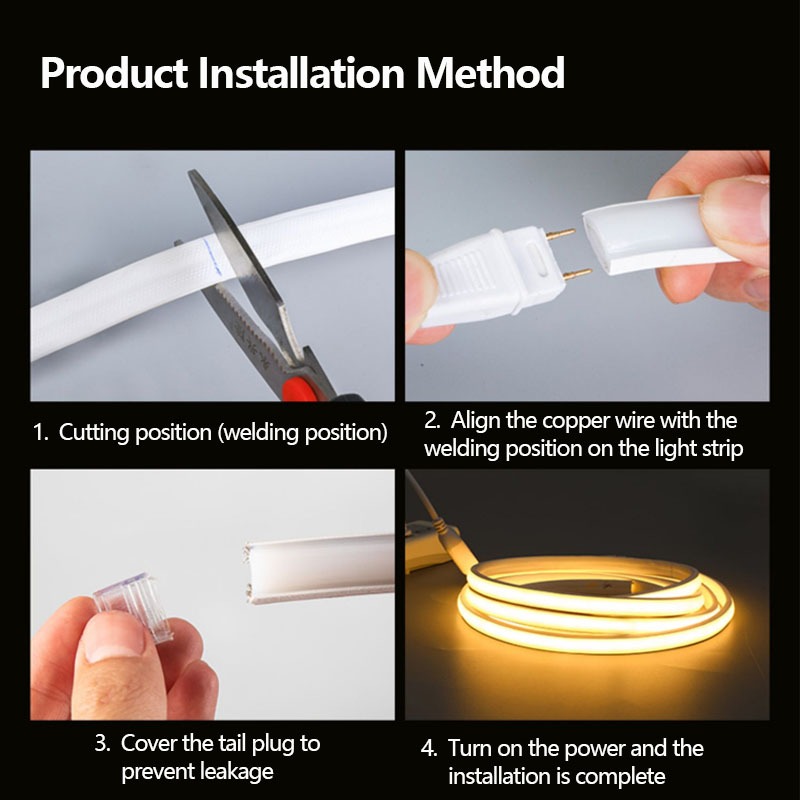 Product Installation Method

1. Cutting position (welding position)

2. Align the copper wire with the welding position on the light strip

3. Cover the tail plug to prevent leakage

4. Turn on the power and the installation is complete