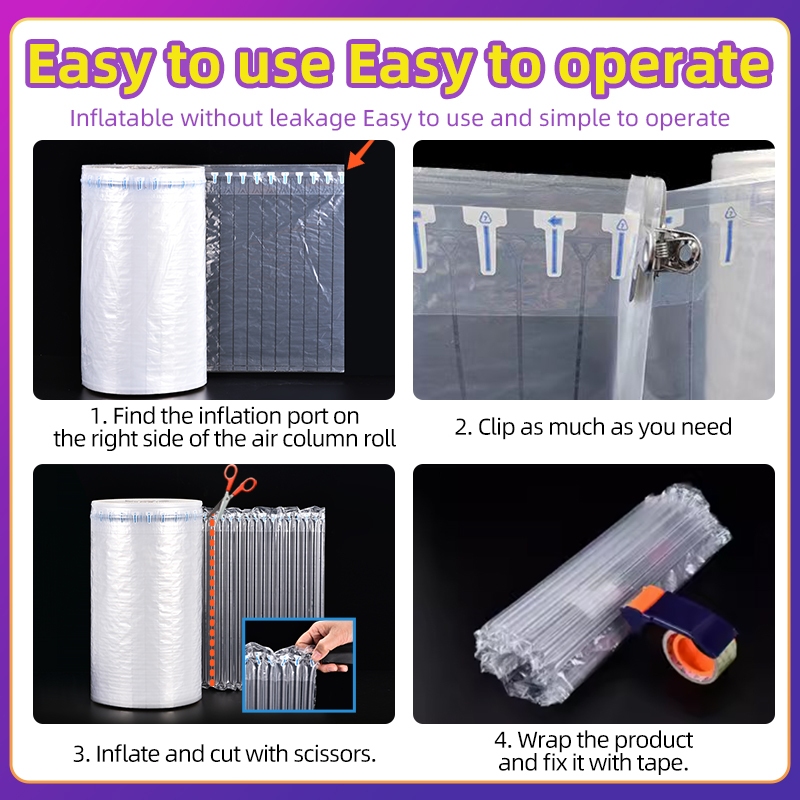 Easy to use Easy to operate

Inflatable without leakage Easy to use and simple to operate

1. Find the inflation port on the right side of the air column roll

2. Clip as much as you need

3. Inflate and cut with scissors.

4. Wrap the product and fix it with tape.