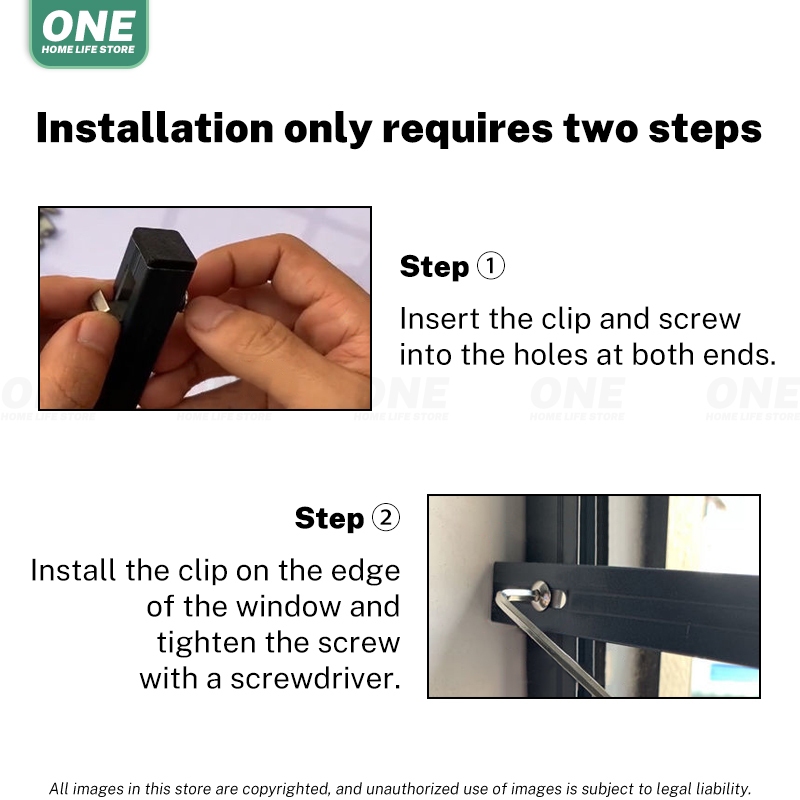 ONE
HOME LIFE STORE

Installation only requires two steps

Step ①
Insert the clip and screw into the holes at both ends.

ONE HOME LIFE STORE ONE HOME LIFE STORE ONE HOME LIFE STORE ONE HOME LIFE STORE ONE HOME LIFE STORE

Step ②
Install the clip on the edge of the window and tighten the screw with a screwdriver.

All images in this store are copyrighted, and unauthorized use of images is subject to legal liability.