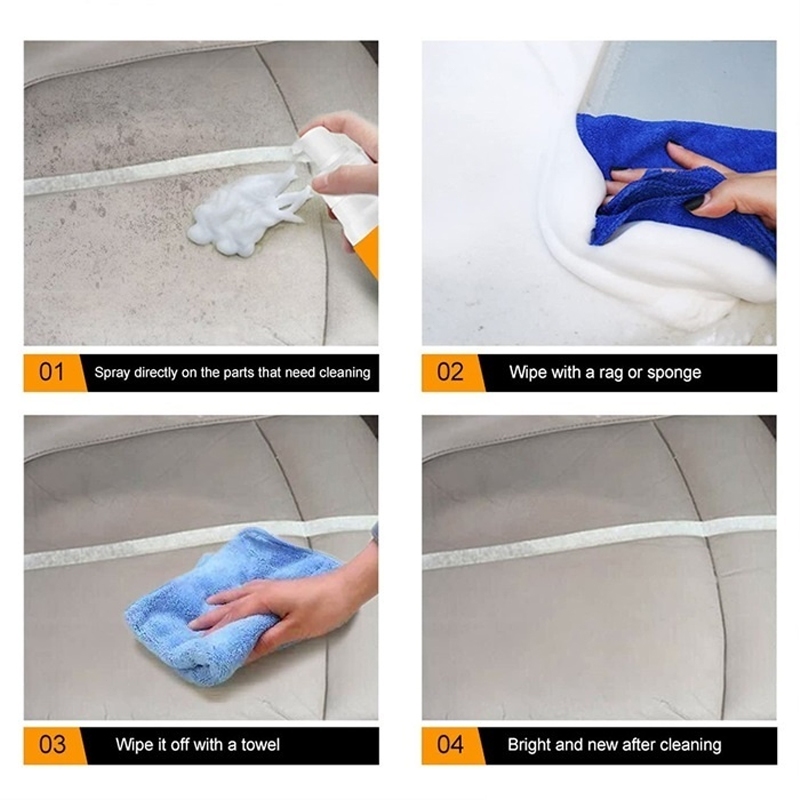 01 Spray directly on the parts that need cleaning

02 Wipe with a rag or sponge

03 Wipe it off with a towel

04 Bright and new after cleaning