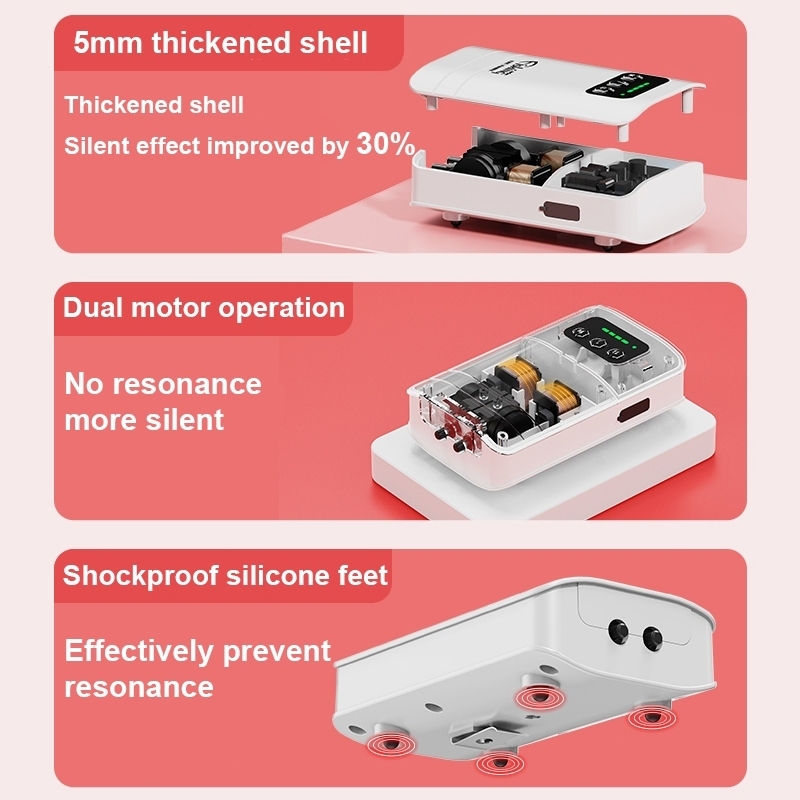 5mm thickened shell

Thickened shell

Silent effect improved by 30%

Dual motor operation

No resonance
more silent

Shockproof silicone feet

Effectively prevent resonance