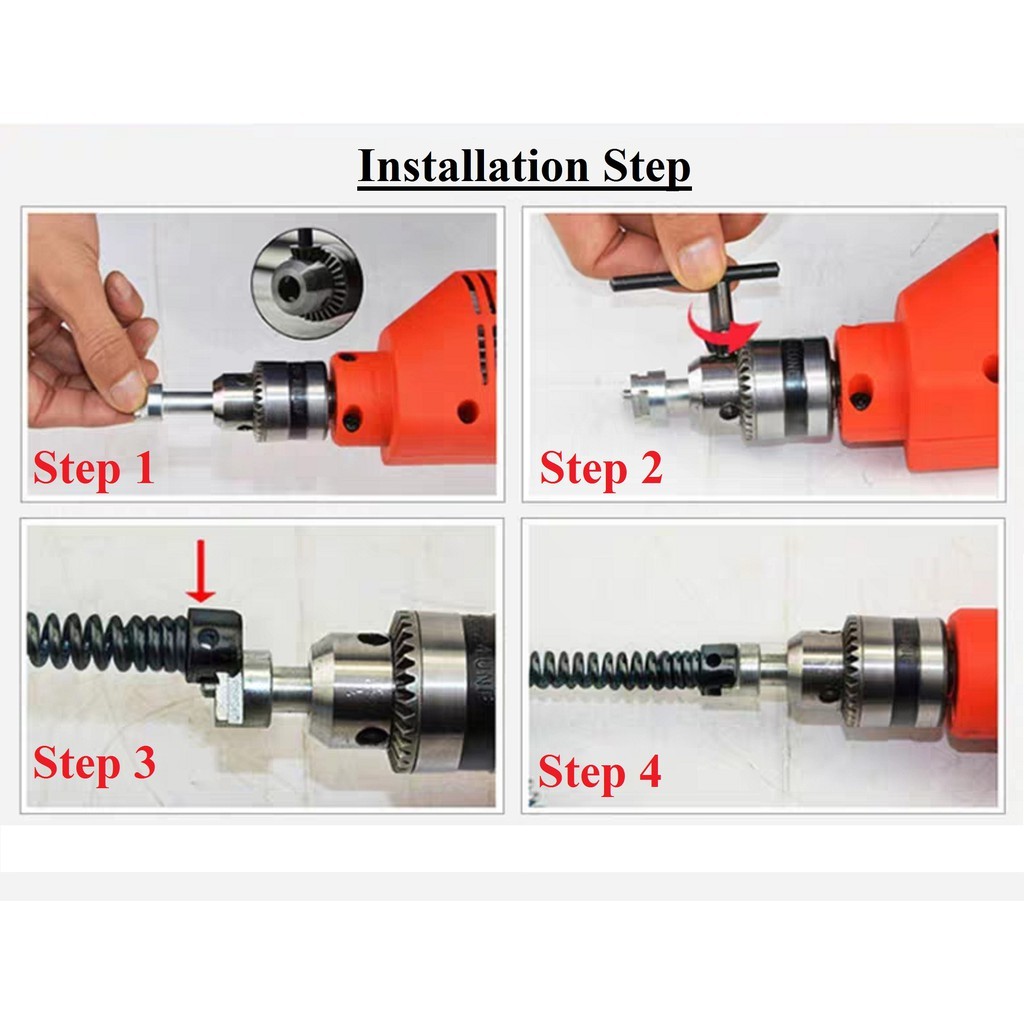 Installation Step

Step 1

Step 2

Step 3

Step 4