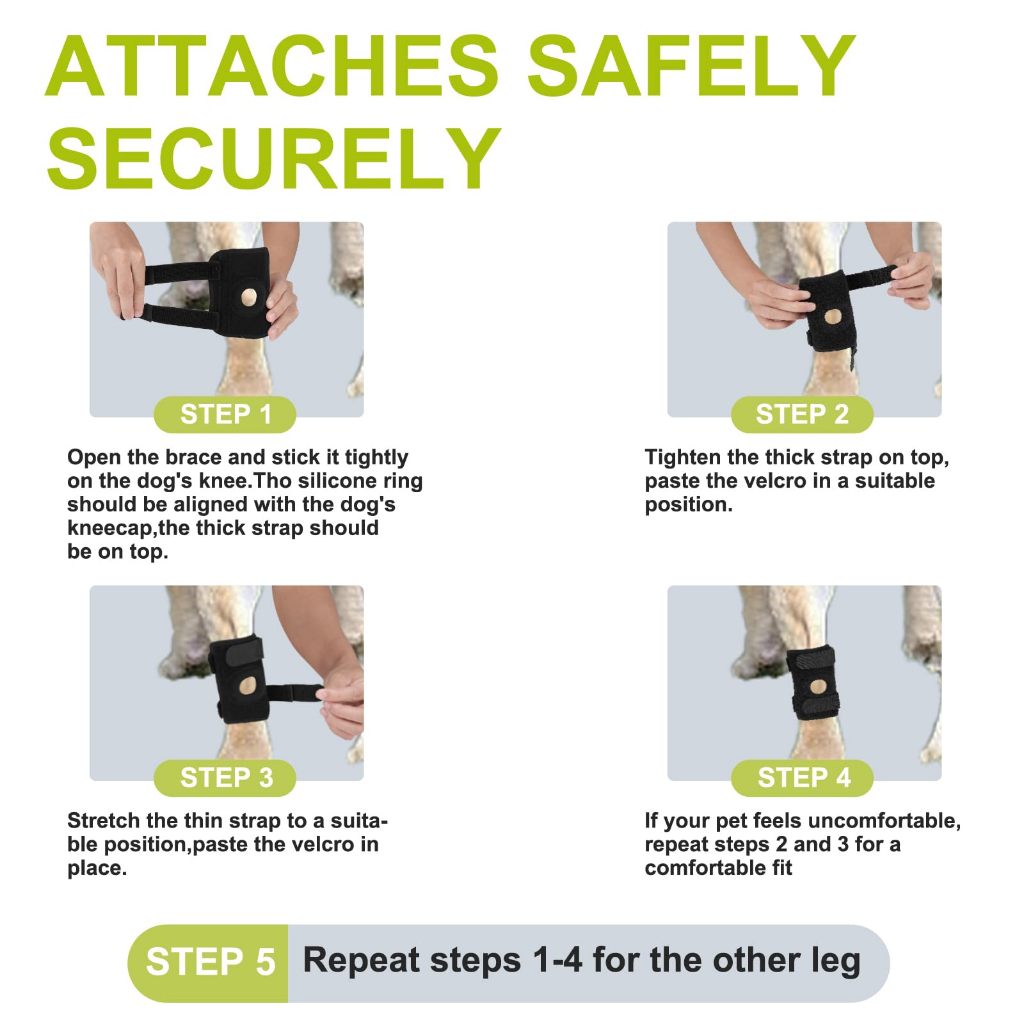 ATTACHES SAFELY SECURELY

STEP 1

Open the brace and stick it tightly on the dog's knee.Tho silicone ring should be aligned with the dog's kneecap,the thick strap should be on top.

STEP 2

Tighten the thick strap on top, paste the velcro in a suitable position.

STEP 3

Stretch the thin strap to a suitable position,paste the velcro in place.

STEP 4

If your pet feels uncomfortable, repeat steps 2 and 3 for a comfortable fit

STEP 5 Repeat steps 1-4 for the other leg