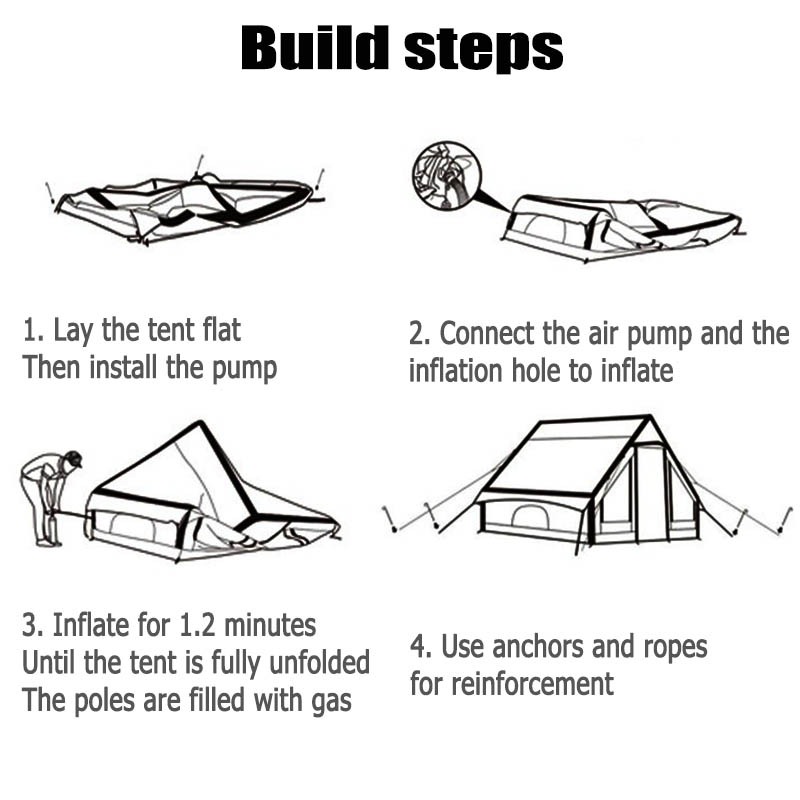 Build steps

1. Lay the tent flat
Then install the pump

2. Connect the air pump and the inflation hole to inflate

3. Inflate for 1.2 minutes
Until the tent is fully unfolded
The poles are filled with gas

4. Use anchors and ropes for reinforcement