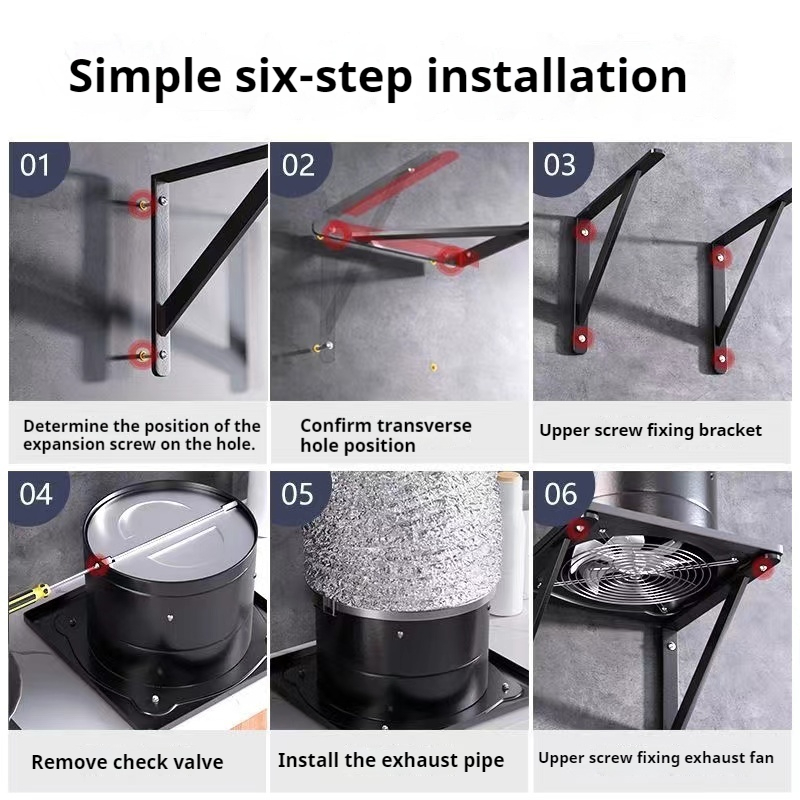 Simple six-step installation

01

Determine the position of the expansion screw on the hole.

02

Confirm transverse hole position

03

Upper screw fixing bracket

04

Remove check valve

05

Install the exhaust pipe

06

Upper screw fixing exhaust fan