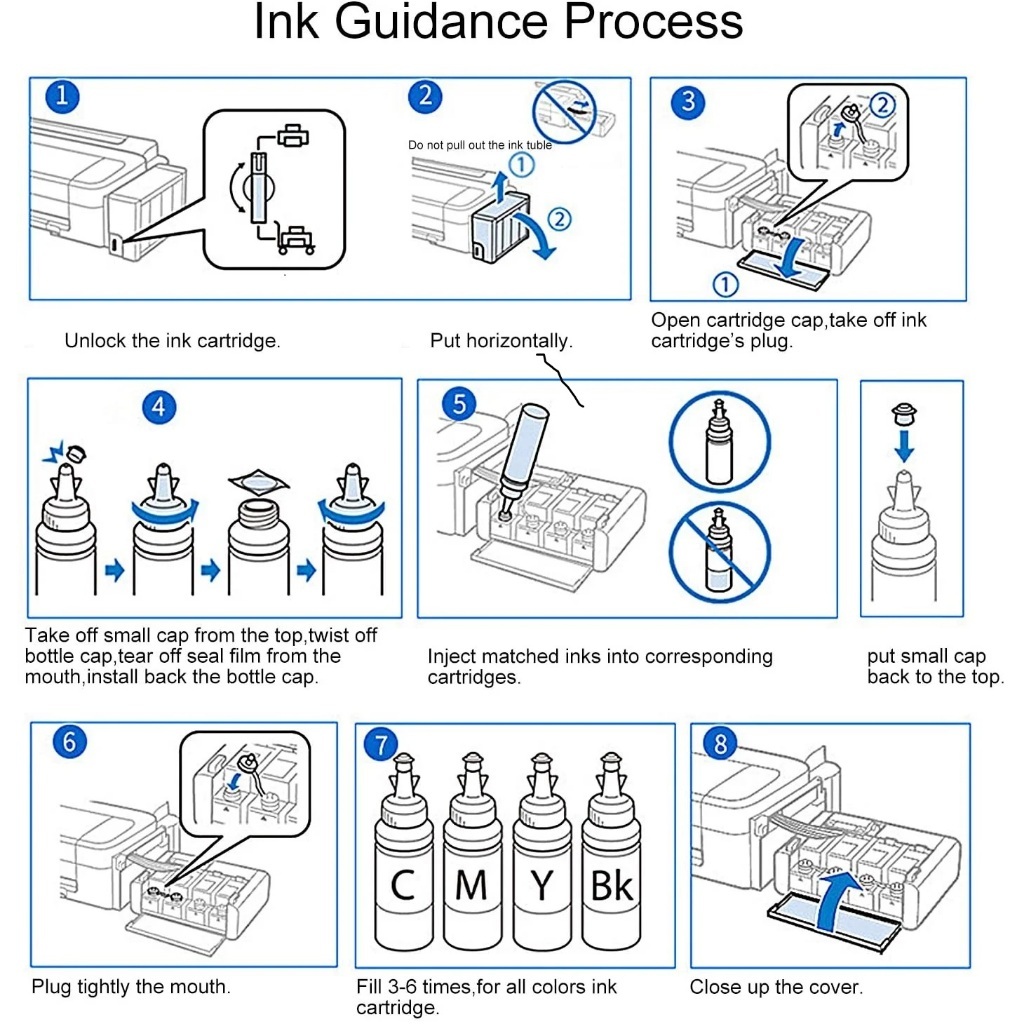 Ink Guidance Process

1

Unlock the ink cartridge.

2

Do not pull out the ink tuble

1

2

Put horizontally.

3

2

1

Open cartridge cap,take off ink cartridge's plug.

4

Take off small cap from the top,twist off bottle cap,tear off seal film from the mouth,install back the bottle cap.

5

Inject matched inks into corresponding cartridges.

put small cap back to the top.

6

Plug tightly the mouth.

7

C M Y Bk

Fill 3-6 times,for all colors ink cartridge.

8

Close up the cover.