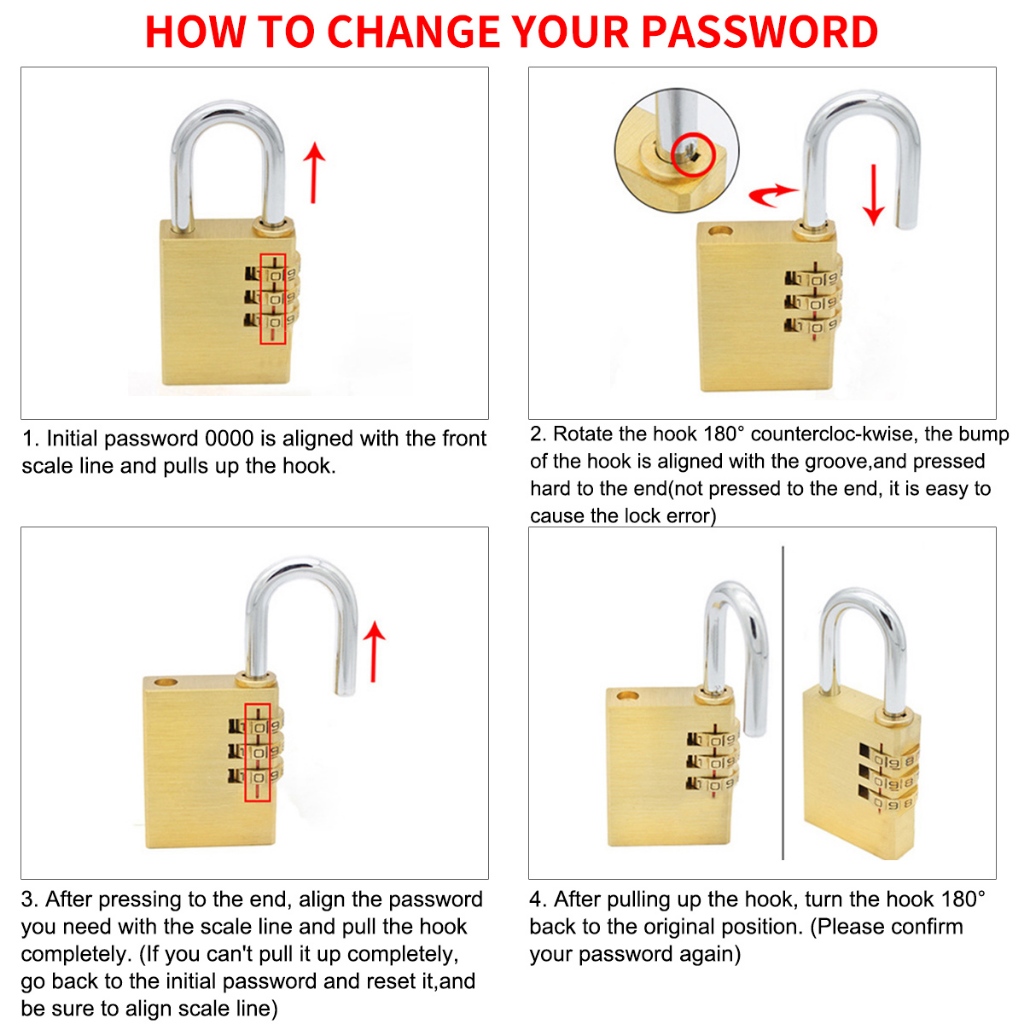 HOW TO CHANGE YOUR PASSWORD

1. Initial password 0000 is aligned with the front scale line and pulls up the hook.

2. Rotate the hook 180° countercloc-kwise, the bump of the hook is aligned with the groove,and pressed hard to the end(not pressed to the end, it is easy to cause the lock error)

3. After pressing to the end, align the password you need with the scale line and pull the hook completely. (If you can't pull it up completely, go back to the initial password and reset it,and be sure to align scale line)

4. After pulling up the hook, turn the hook 180° back to the original position. (Please confirm your password again)