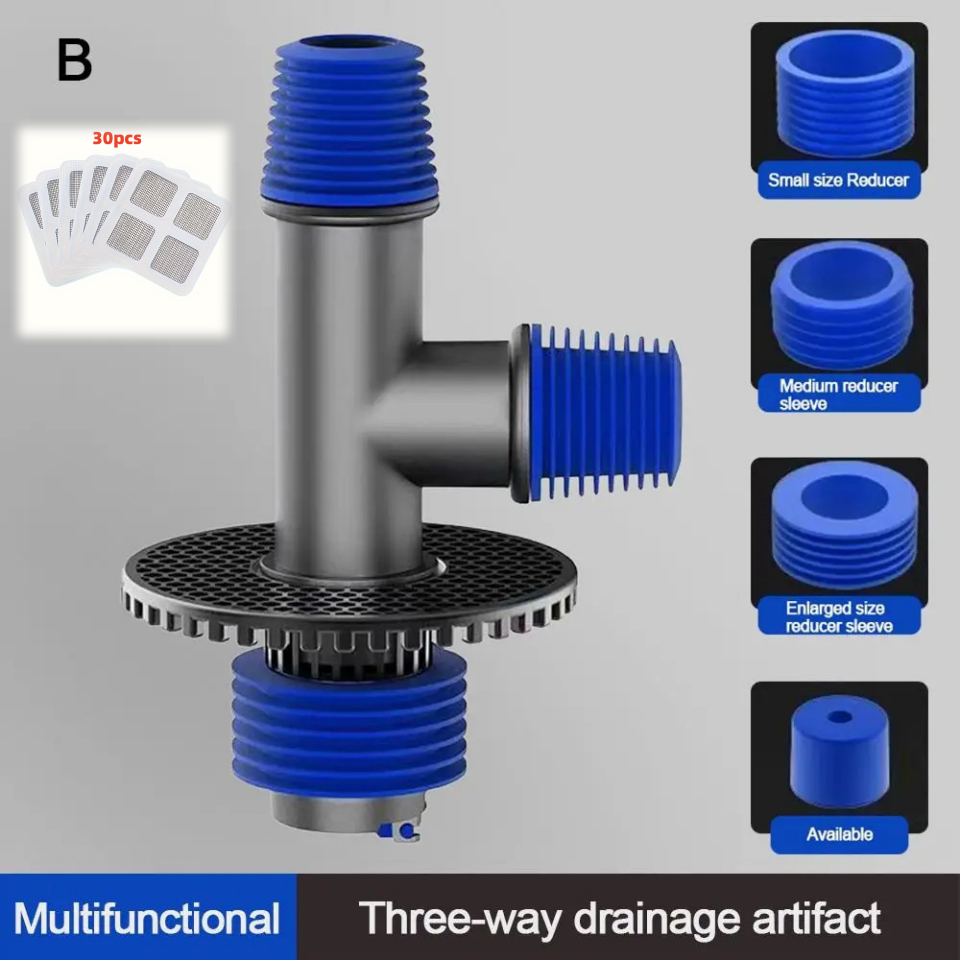 B

30pcs

Small size Reducer

Medium reducer sleeve

Enlarged size reducer sleeve

Available

Multifunctional

Three-way drainage artifact