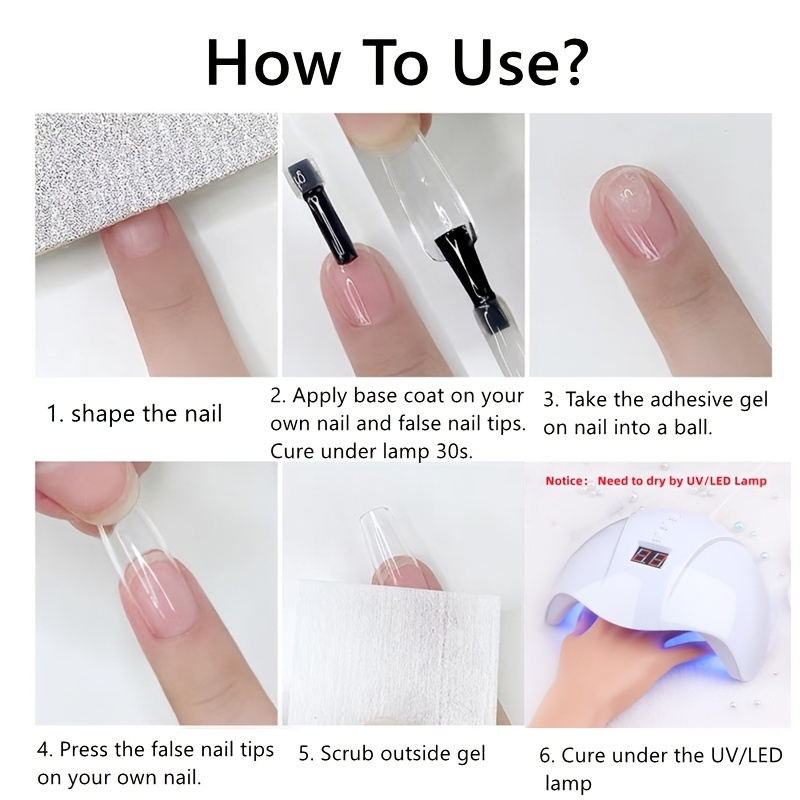 How To Use?

1. shape the nail

2. Apply base coat on your own nail and false nail tips. Cure under lamp 30s.

3. Take the adhesive gel on nail into a ball.

Notice: Need to dry by UV/LED Lamp

4. Press the false nail tips on your own nail.

5. Scrub outside gel

6. Cure under the UV/LED lamp