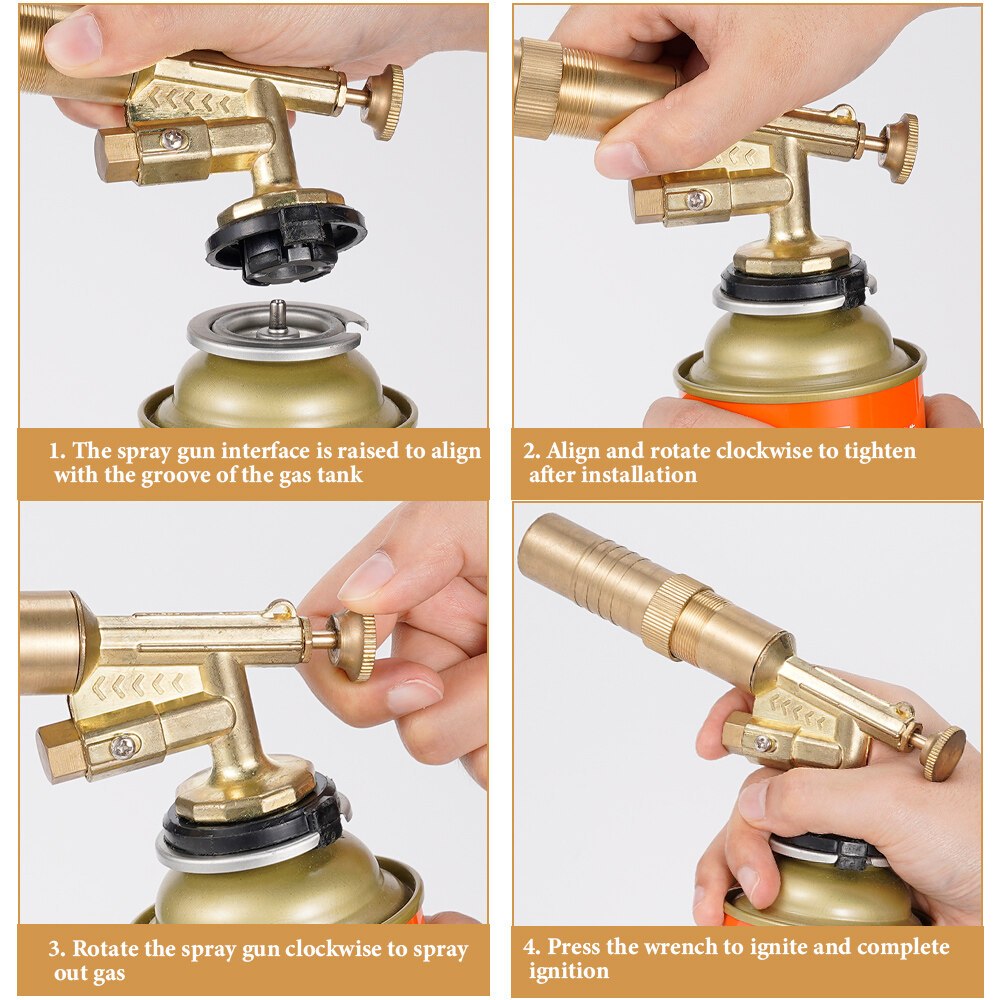 1. The spray gun interface is raised to align with the groove of the gas tank

2. Align and rotate clockwise to tighten after installation

3. Rotate the spray gun clockwise to spray out gas

4. Press the wrench to ignite and complete ignition