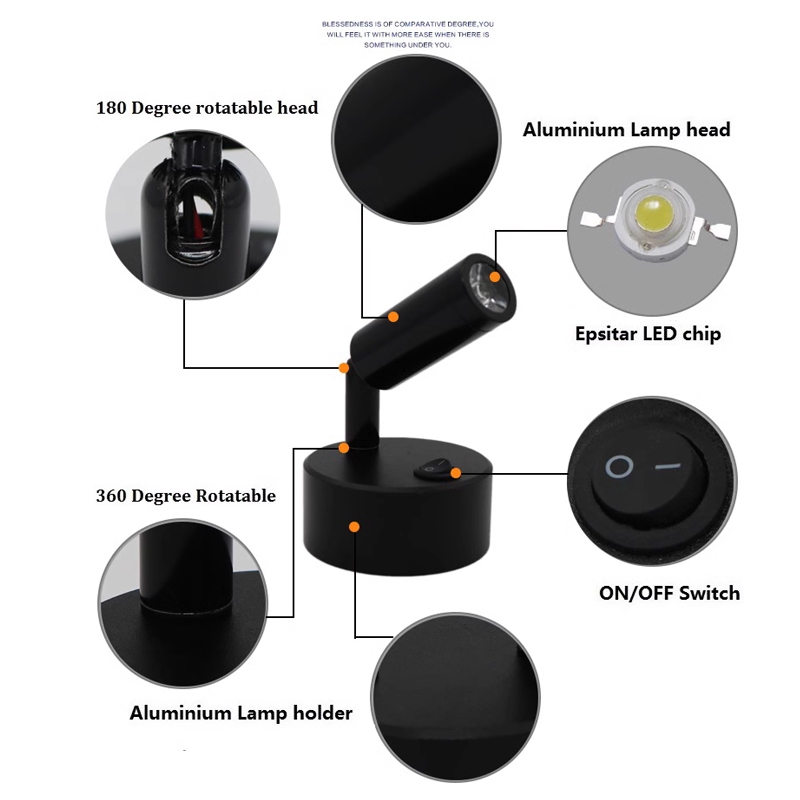 BLESSEDNESS IS OF COMPARATIVE DEGREE,YOU WILL FEEL IT WITH MORE EASE WHEN THERE IS SOMETHING UNDER YOU.

180 Degree rotatable head

Aluminium Lamp head

Epsitar LED chip

360 Degree Rotatable

ON/OFF Switch

Aluminium Lamp holder