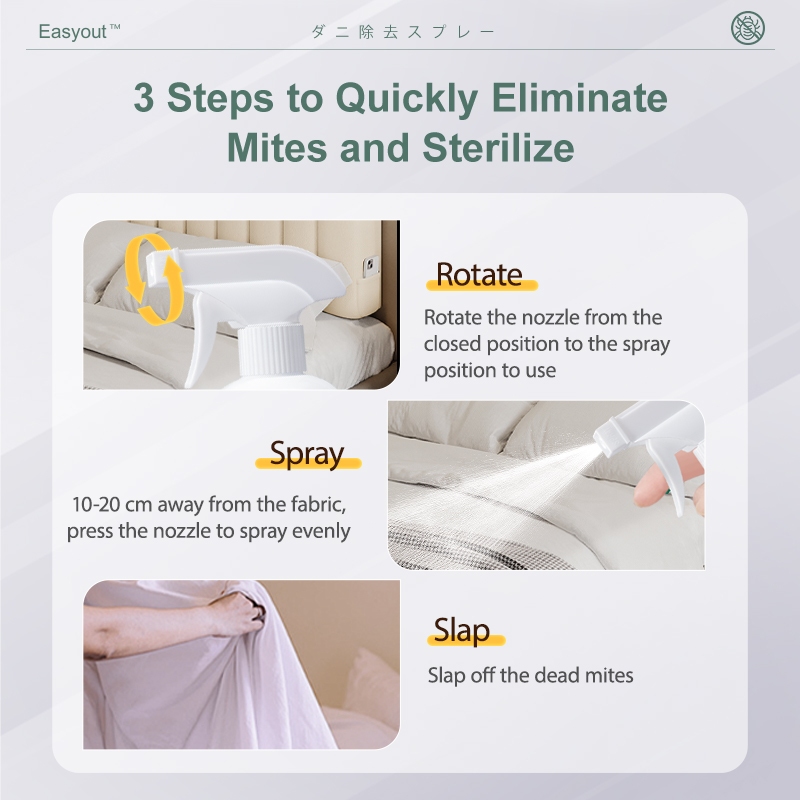 Easyout™ ダニ除去スプレー

3 Steps to Quickly Eliminate Mites and Sterilize

Rotate

Rotate the nozzle from the closed position to the spray position to use

Spray

10-20 cm away from the fabric, press the nozzle to spray evenly

Slap

Slap off the dead mites