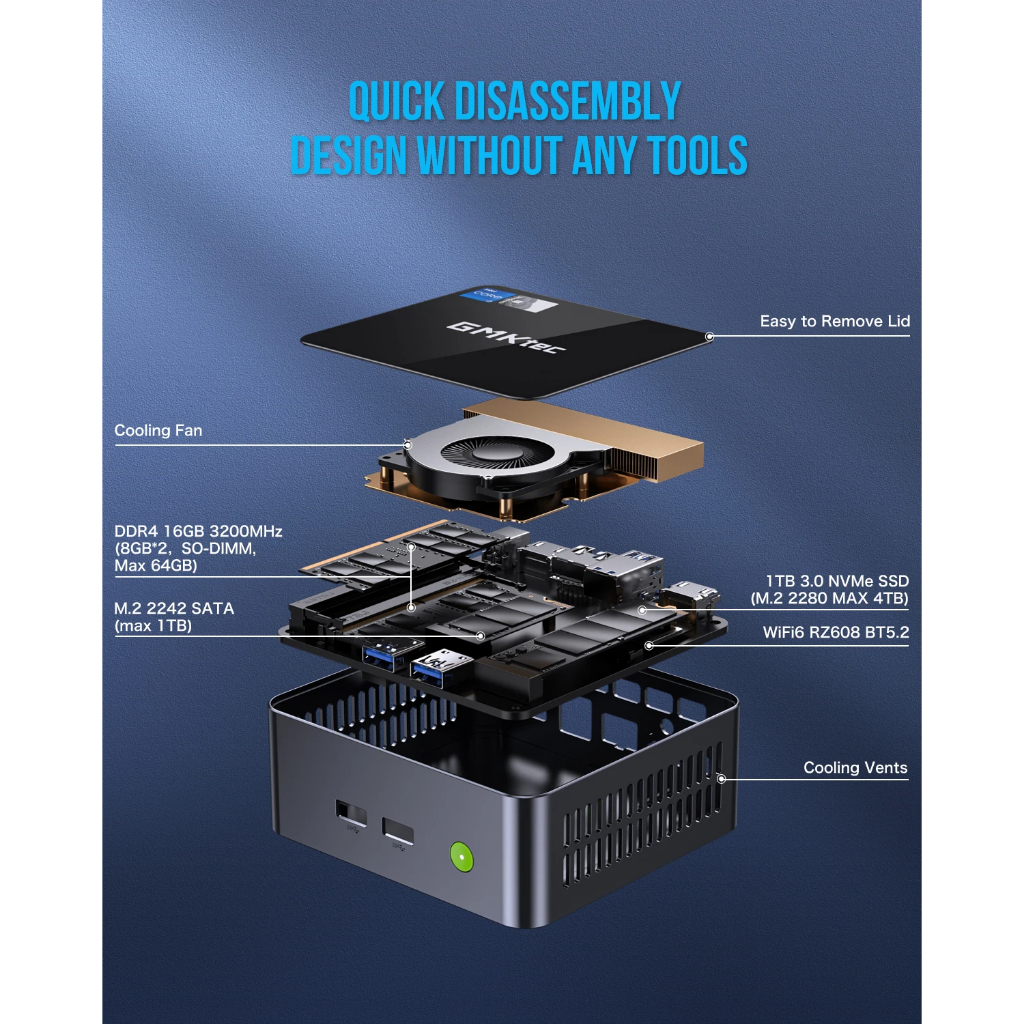 QUICK DISASSEMBLY
DESIGN WITHOUT ANY TOOLS

GMKtec

Easy to Remove Lid

Cooling Fan

DDR4 16GB 3200MHz (8GB*2, SO-DIMM, Max 64GB)

M.2 2242 SATA (max 1TB)

1TB 3.0 NVMe SSD (M.2 2280 MAX 4TB)

WiFi6 RZ608 BT5.2

Cooling Vents