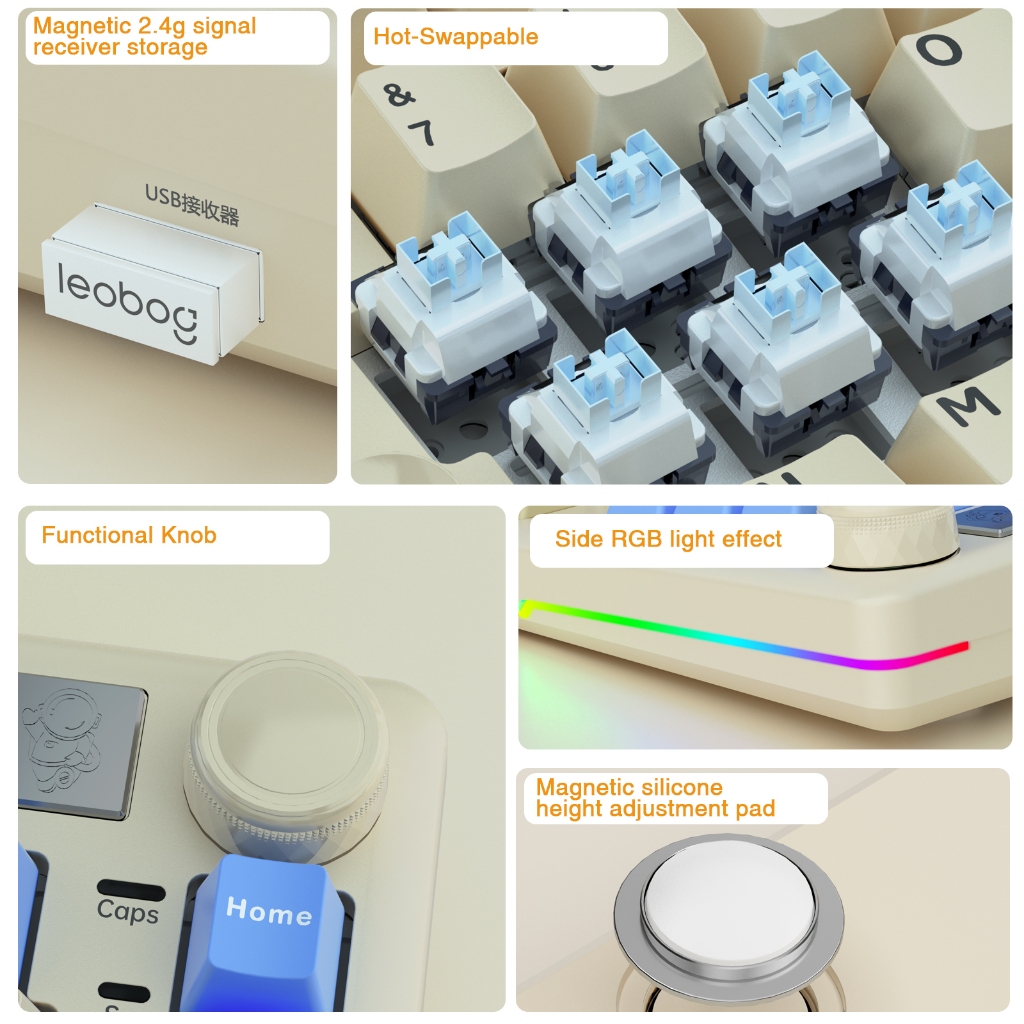 Magnetic 2.4g signal receiver storage

USB接收器

leobog

Hot-Swappable

& 7

O

M

Functional Knob

Caps

Home

Side RGB light effect

Magnetic silicone height adjustment pad