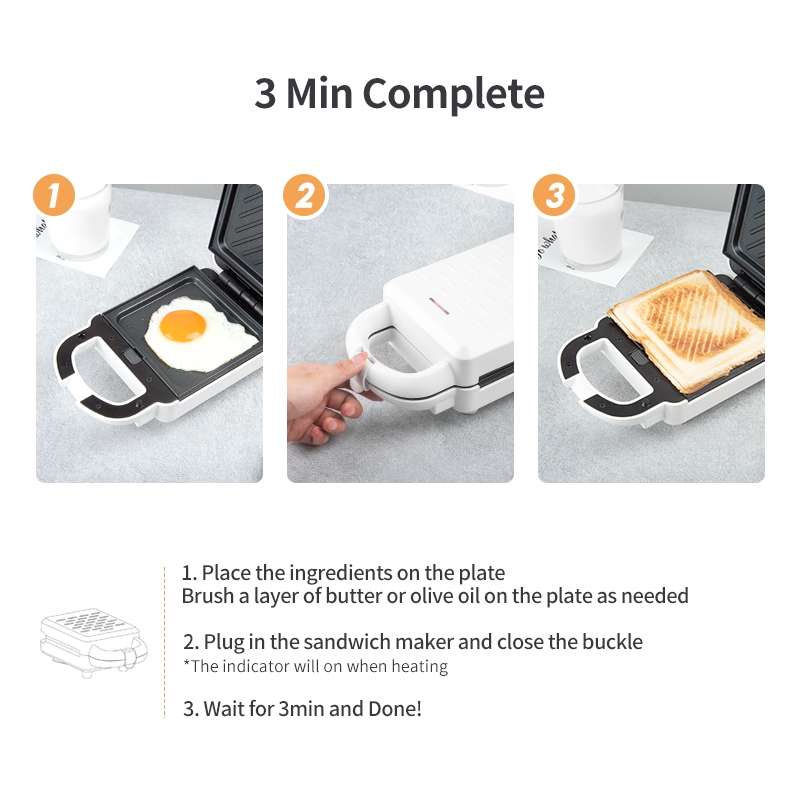 3 Min Complete

1

2

3

1. Place the ingredients on the plate
Brush a layer of butter or olive oil on the plate as needed

2. Plug in the sandwich maker and close the buckle
*The indicator will on when heating

3. Wait for 3min and Done!