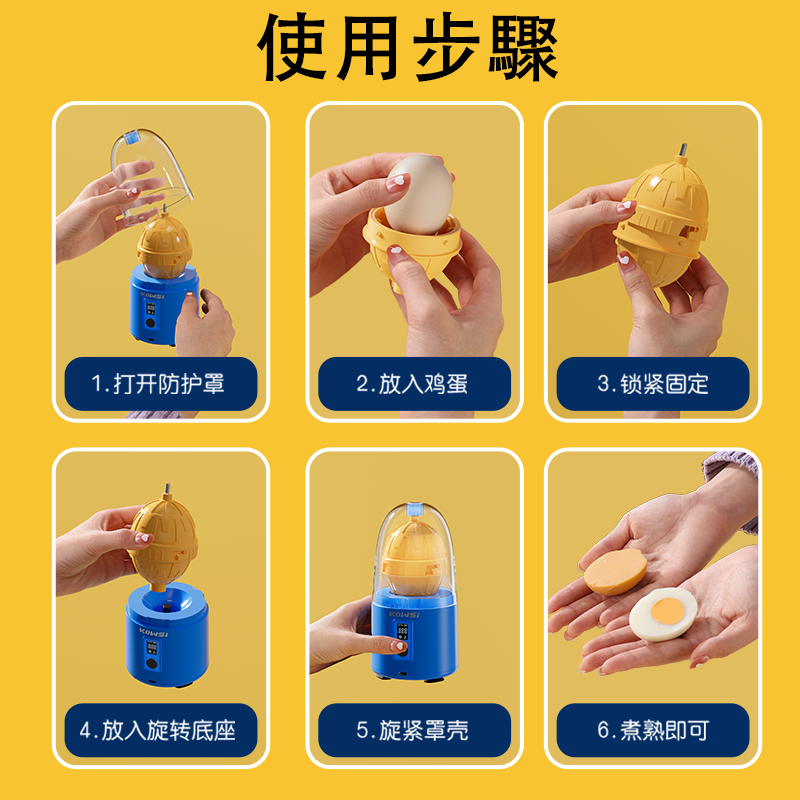 使用步驟

1.打开防护罩

2.放入鸡蛋

3.锁紧固定

4.放入旋转底座

5.旋紧罩壳

6.煮熟即可