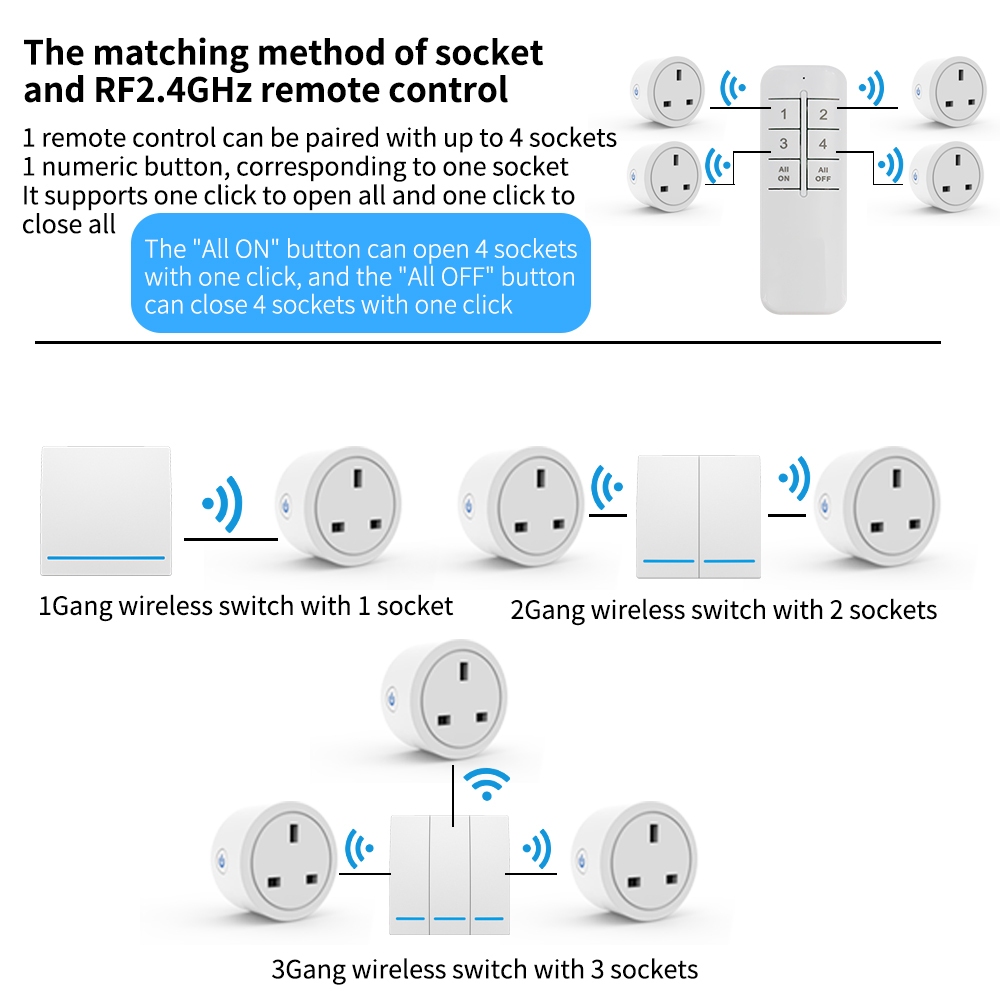 The matching method of socket and RF2.4GHz remote control

1 remote control can be paired with up to 4 sockets
1 numeric button, corresponding to one socket
It supports one click to open all and one click to close all

The "All ON" button can open 4 sockets with one click, and the "All OFF" button can close 4 sockets with one click

1
2
3
4
All ON
All OFF

1Gang wireless switch with 1 socket

2Gang wireless switch with 2 sockets

3Gang wireless switch with 3 sockets