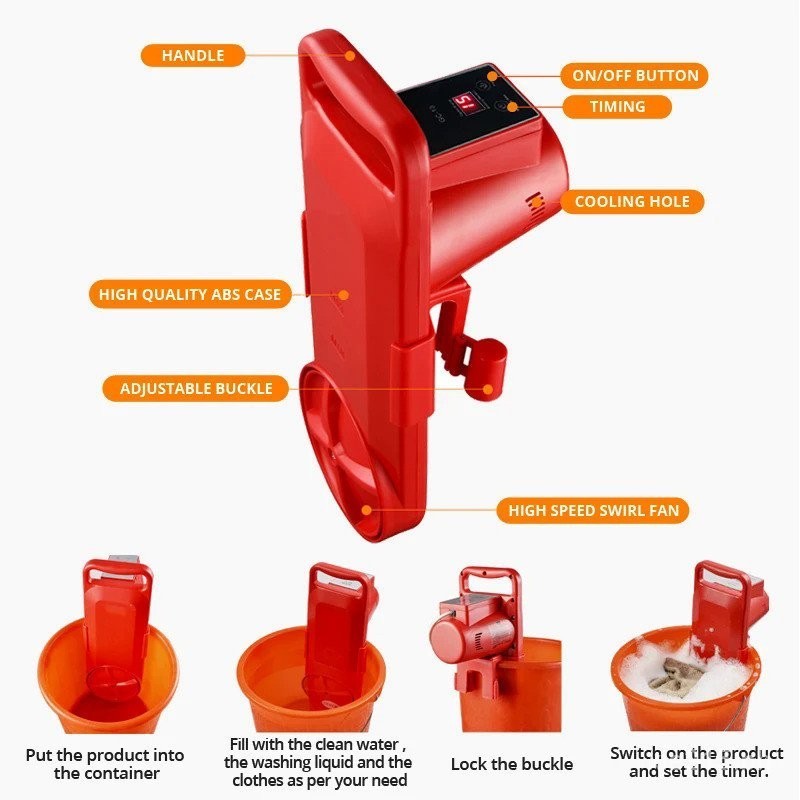 HANDLE

ON/OFF BUTTON

TIMING

15

COOLING HOLE

HIGH QUALITY ABS CASE

ADJUSTABLE BUCKLE

HIGH SPEED SWIRL FAN

Put the product into the container

Fill with the clean water , the washing liquid and the clothes as per your need

Lock the buckle

Switch on the product and set the timer.