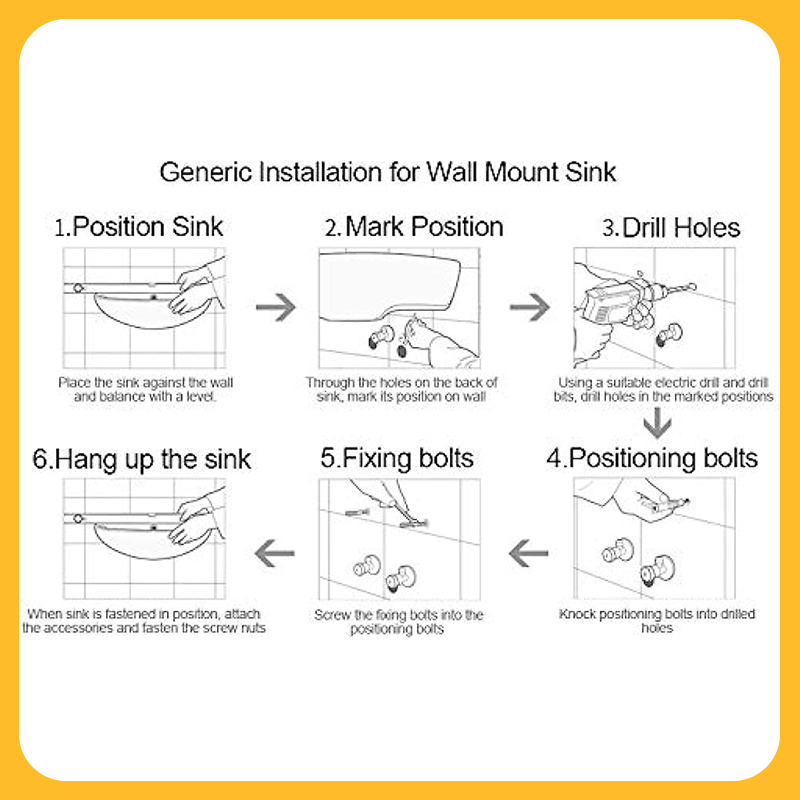 Generic Installation for Wall Mount Sink

1.Position Sink

Place the sink against the wall and balance with a level.

2.Mark Position

Through the holes on the back of sink, mark its position on wall

3.Drill Holes

Using a suitable electric drill and drill bits, drill holes in the marked positions

4.Positioning bolts

Knock positioning bolts into drilled holes

5.Fixing bolts

Screw the fixing bolts into the positioning bolts

6.Hang up the sink

When sink is fastened in position, attach the accessories and fasten the screw nuts