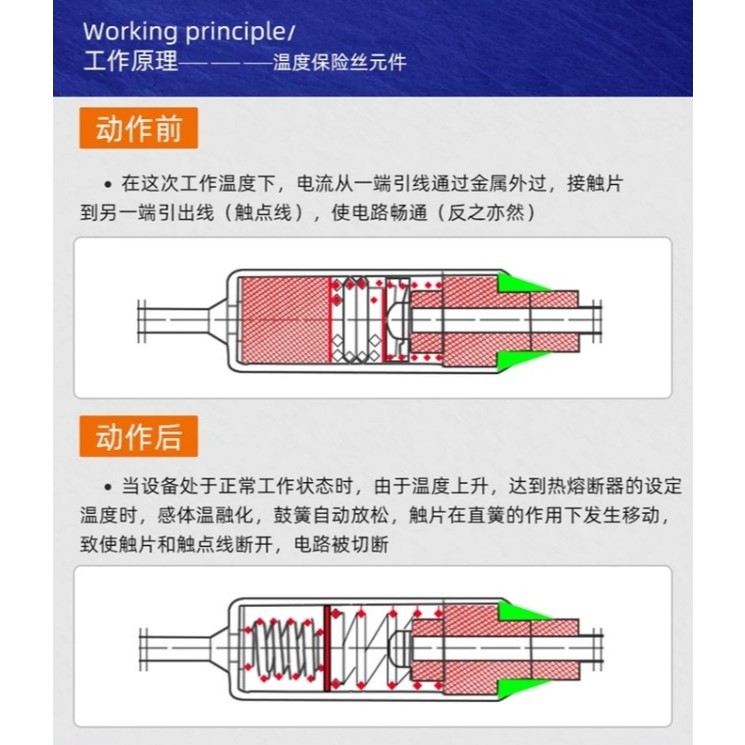 Working principle/
工作原理———温度保险丝元件

动作前

• 在这次工作温度下，电流从一端引线通过金属外过，接触片到另一端引出线（触点线），使电路畅通（反之亦然）

动作后

• 当设备处于正常工作状态时，由于温度上升，达到热熔断器的设定温度时，感体温融化，鼓簧自动放松，触片在直簧的作用下发生移动，致使触片和触点线断开，电路被切断