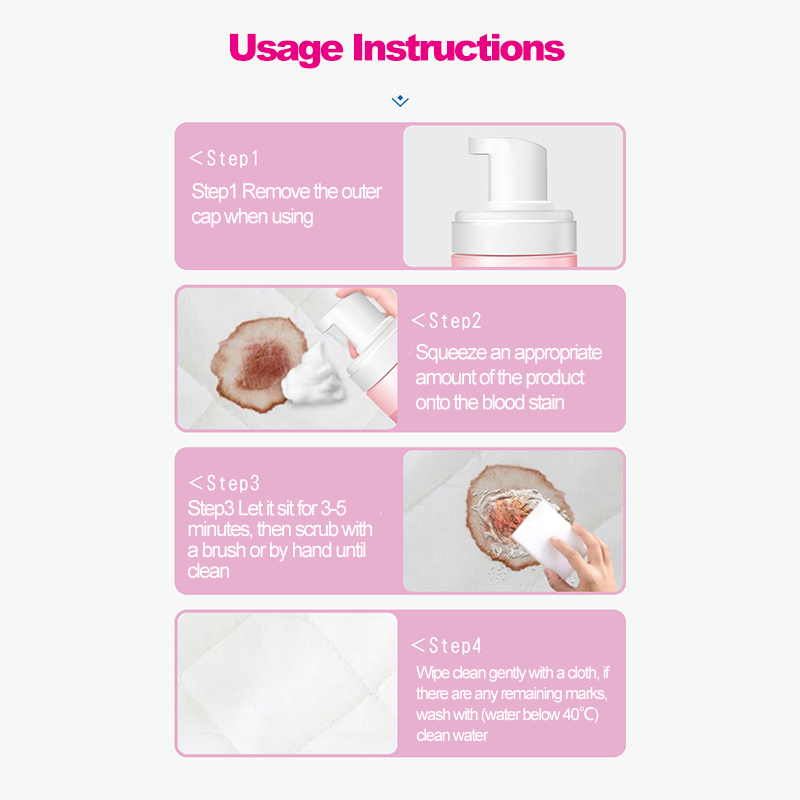 Usage Instructions

＜Step1
Step1 Remove the outer cap when using

＜Step2
Squeeze an appropriate amount of the product onto the blood stain

＜Step3
Step3 Let it sit for 3-5 minutes, then scrub with a brush or by hand until clean

＜Step4
Wipe clean gently with a cloth, if there are any remaining marks, wash with (water below 40℃) clean water