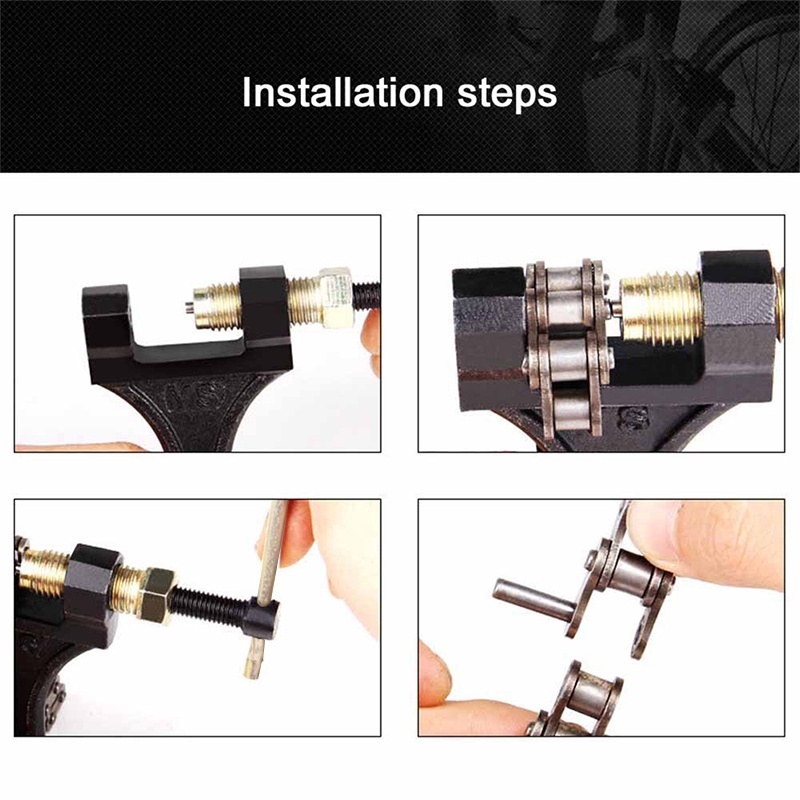 Installation steps