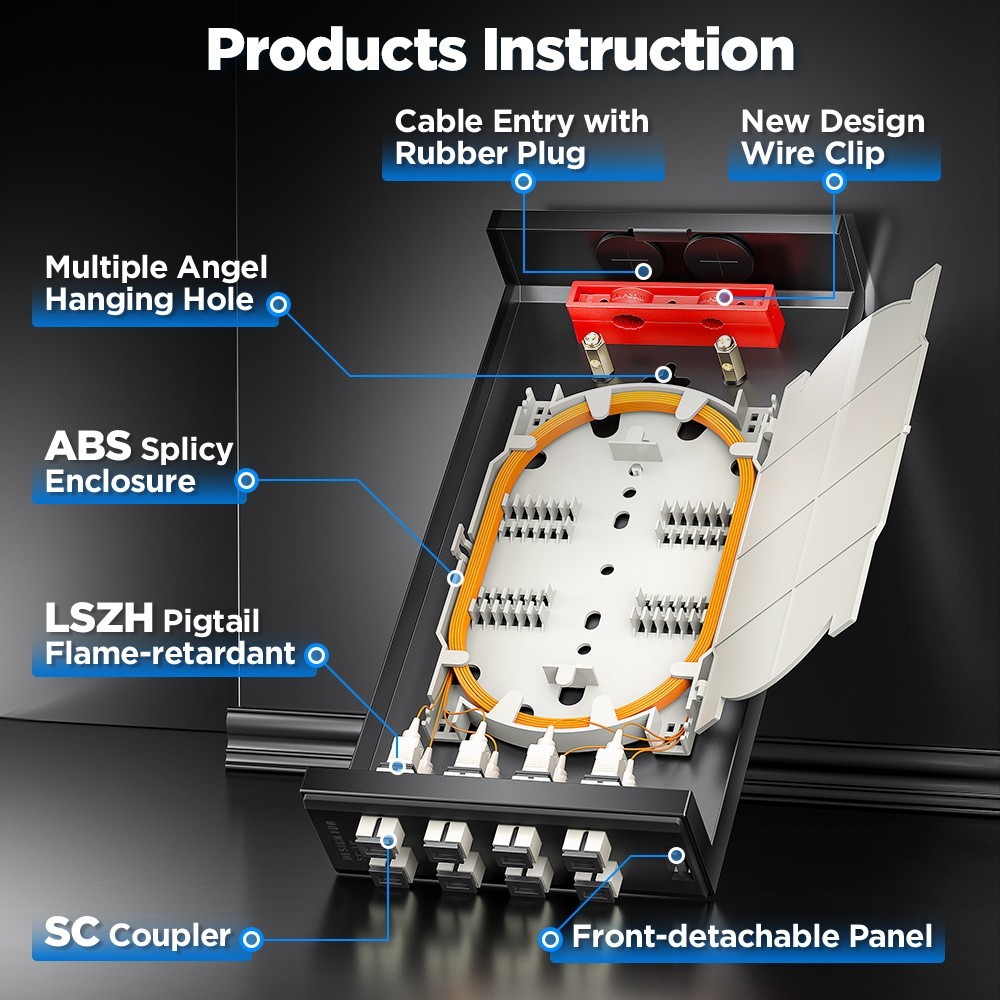 Products Instruction

Cable Entry with Rubber Plug

New Design Wire Clip

Multiple Angel Hanging Hole

ABS Splicy Enclosure

LSZH Pigtail Flame-retardant

SC Coupler

Front-detachable Panel