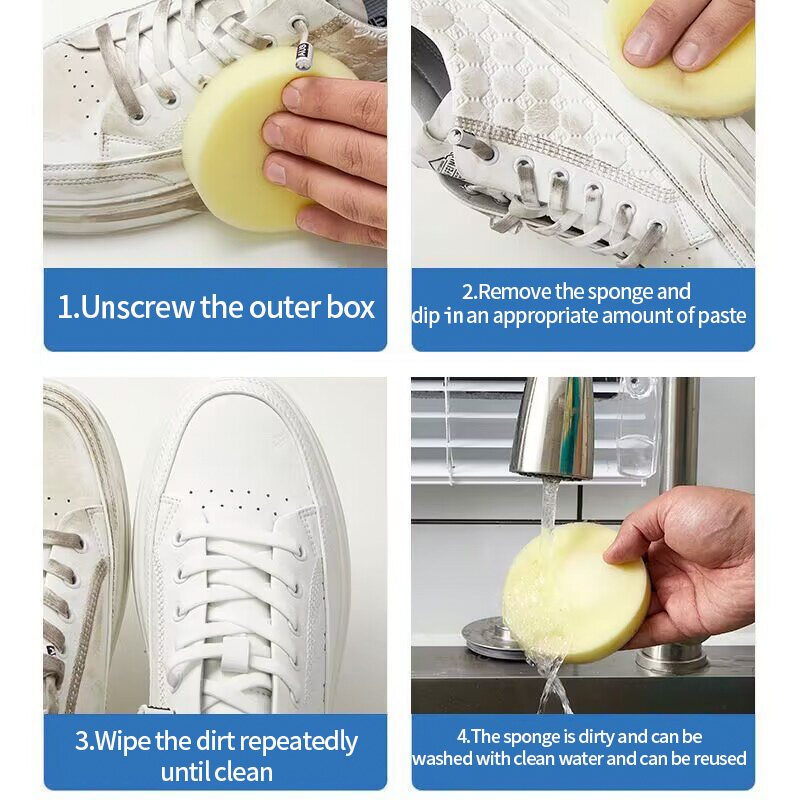 1.Unscrew the outer box

2.Remove the sponge and dip in an appropriate amount of paste

3.Wipe the dirt repeatedly until clean

4.The sponge is dirty and can be washed with clean water and can be reused