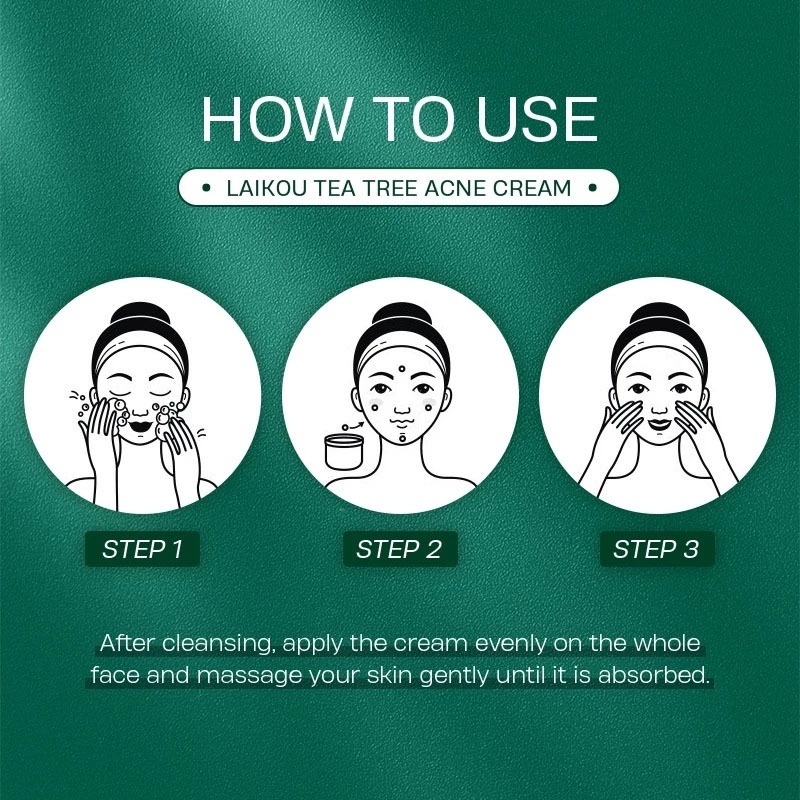 HOW TO USE

• LAIKOU TEA TREE ACNE CREAM •

STEP 1

STEP 2

STEP 3

After cleansing, apply the cream evenly on the whole face and massage your skin gently until it is absorbed.