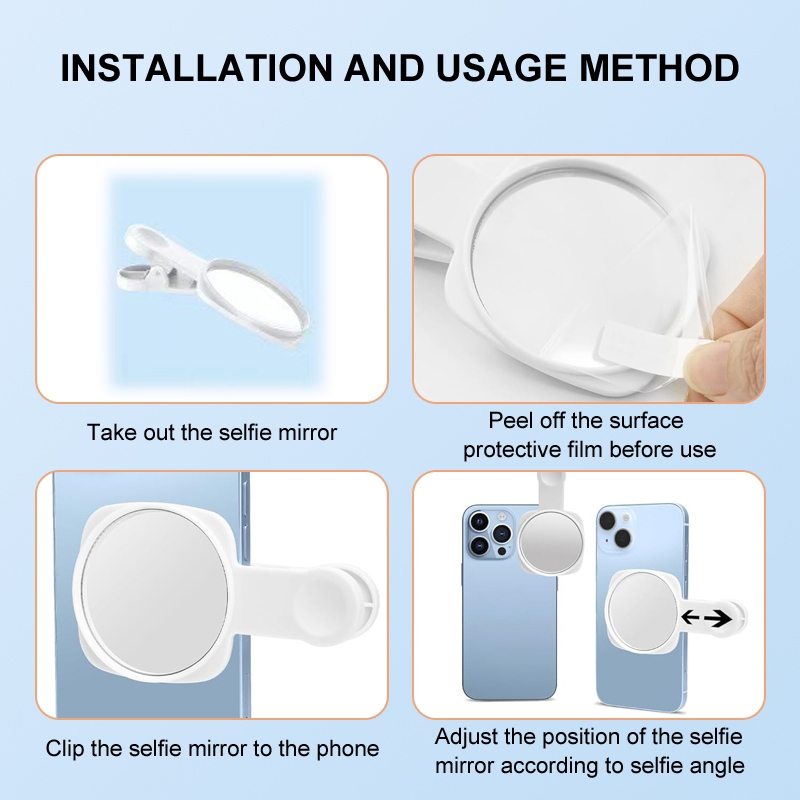 INSTALLATION AND USAGE METHOD

Take out the selfie mirror

Peel off the surface protective film before use

Clip the selfie mirror to the phone

Adjust the position of the selfie mirror according to selfie angle