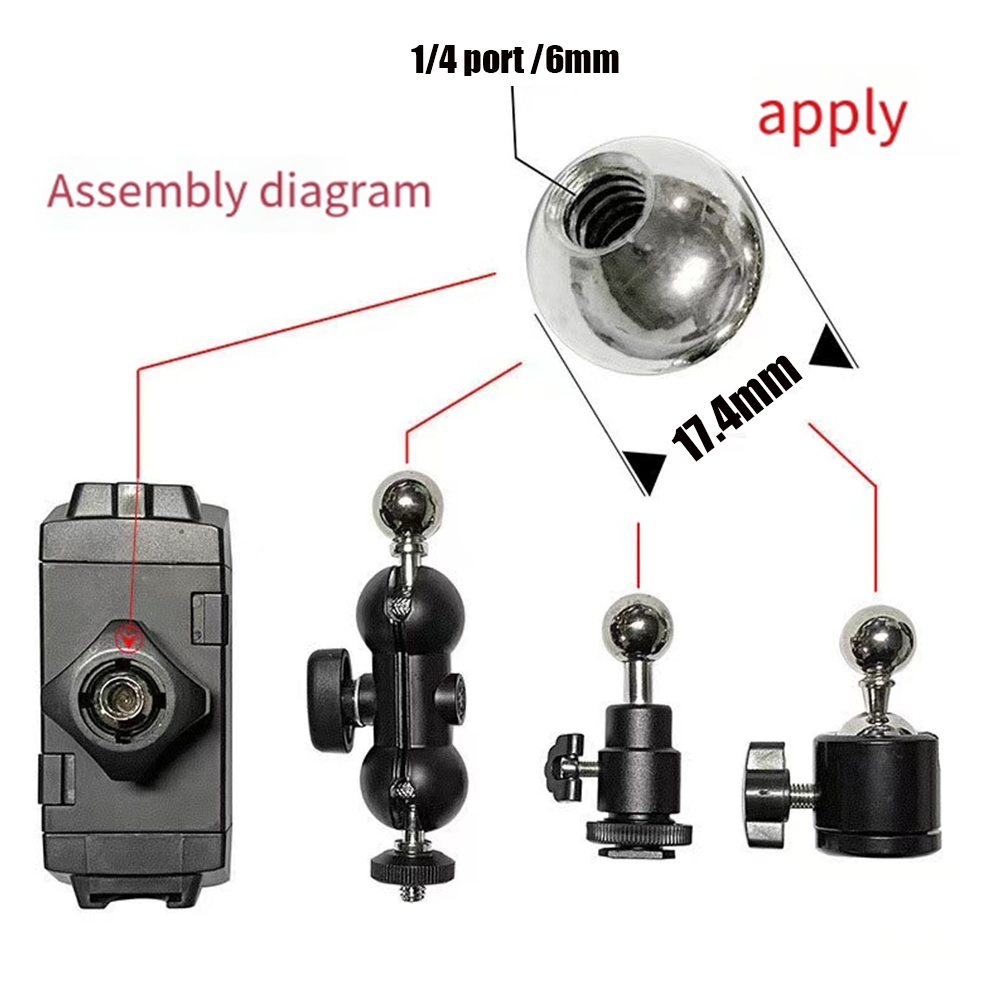 1/4 port /6mm

apply

Assembly diagram

17.4mm