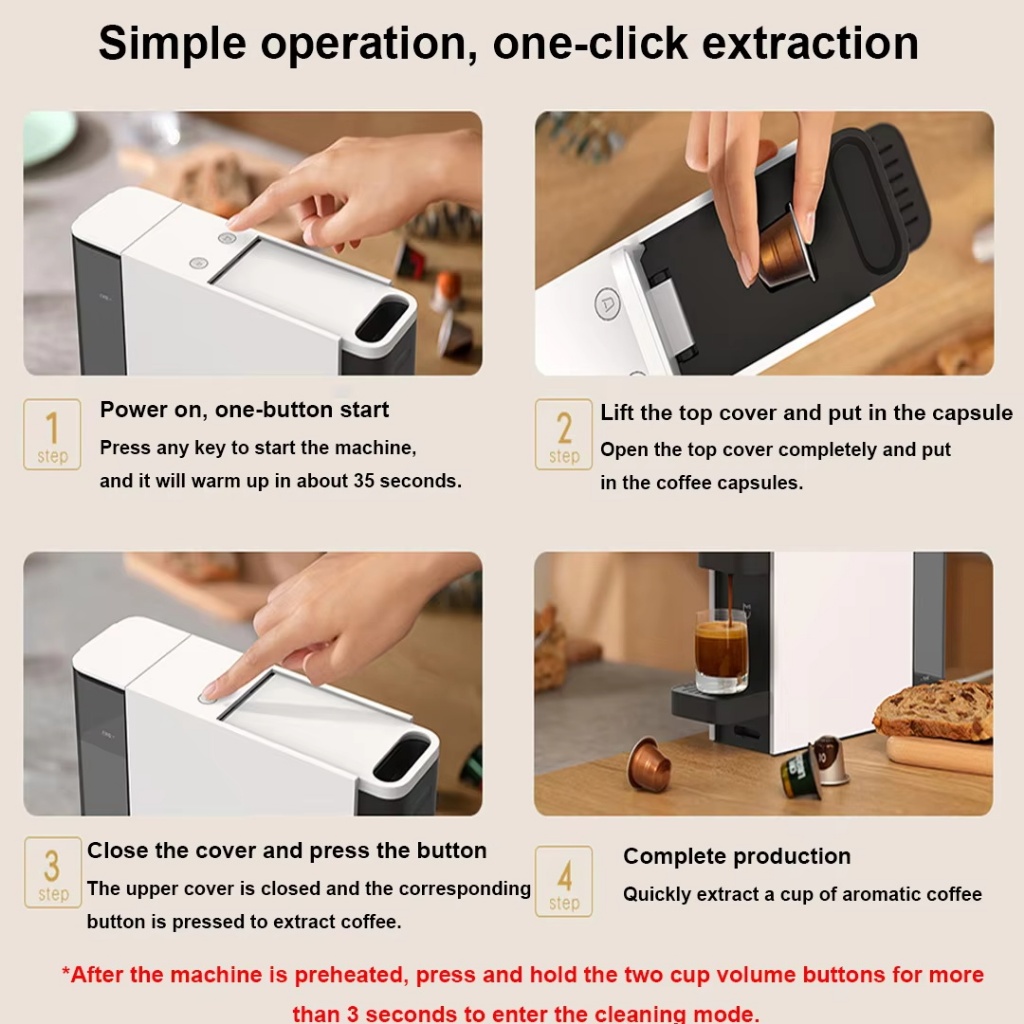 Simple operation, one-click extraction

1 step

Power on, one-button start

Press any key to start the machine, and it will warm up in about 35 seconds.

2 step

Lift the top cover and put in the capsule

Open the top cover completely and put in the coffee capsules.

3 step

Close the cover and press the button

The upper cover is closed and the corresponding button is pressed to extract coffee.

4 step

Complete production

Quickly extract a cup of aromatic coffee

*After the machine is preheated, press and hold the two cup volume buttons for more than 3 seconds to enter the cleaning mode.