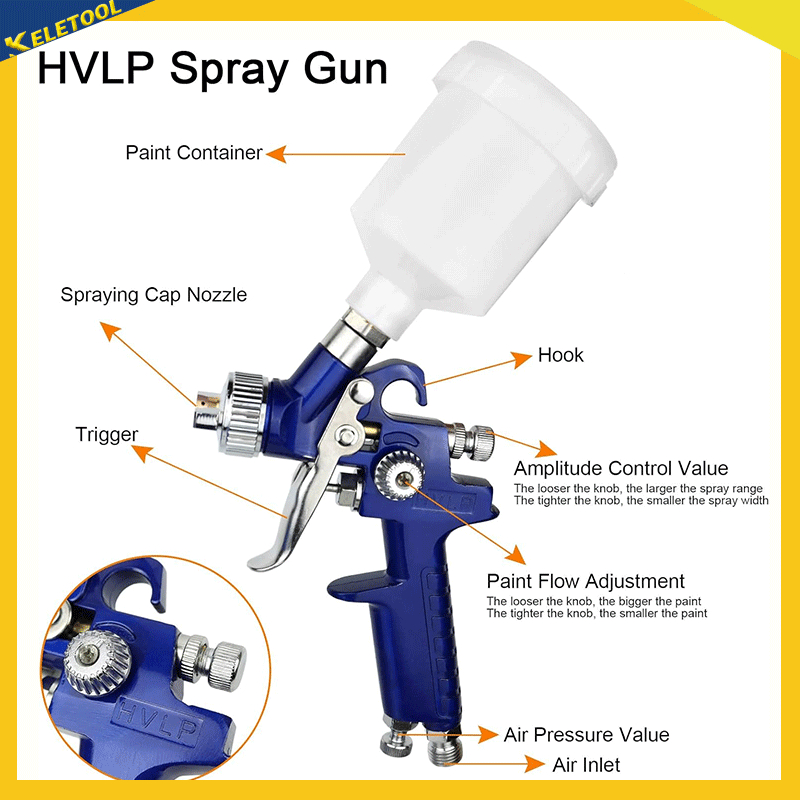 KELETOOL

HVLP Spray Gun

Paint Container

Spraying Cap Nozzle

Hook

Trigger

Amplitude Control Value
The looser the knob, the larger the spray range
The tighter the knob, the smaller the spray width

Paint Flow Adjustment
The looser the knob, the bigger the paint
The tighter the knob, the smaller the paint

HVLP

Air Pressure Value

Air Inlet