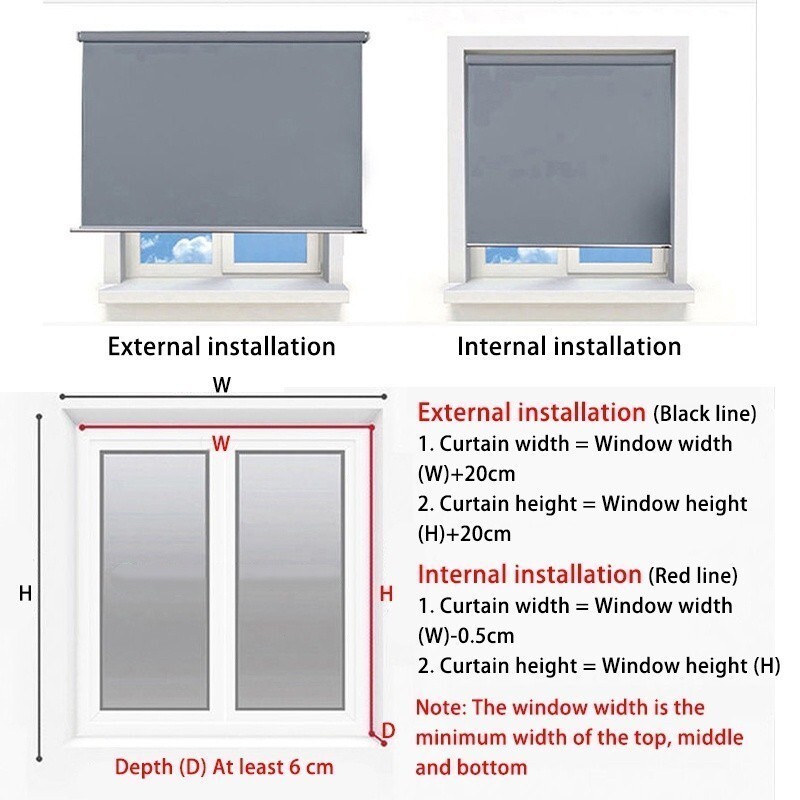 External installation

Internal installation

W

W

H

H

D

Depth (D) At least 6 cm

External installation (Black line)
1. Curtain width = Window width (W)+20cm
2. Curtain height = Window height (H)+20cm

Internal installation (Red line)
1. Curtain width = Window width (W)-0.5cm
2. Curtain height = Window height (H)

Note: The window width is the minimum width of the top, middle and bottom