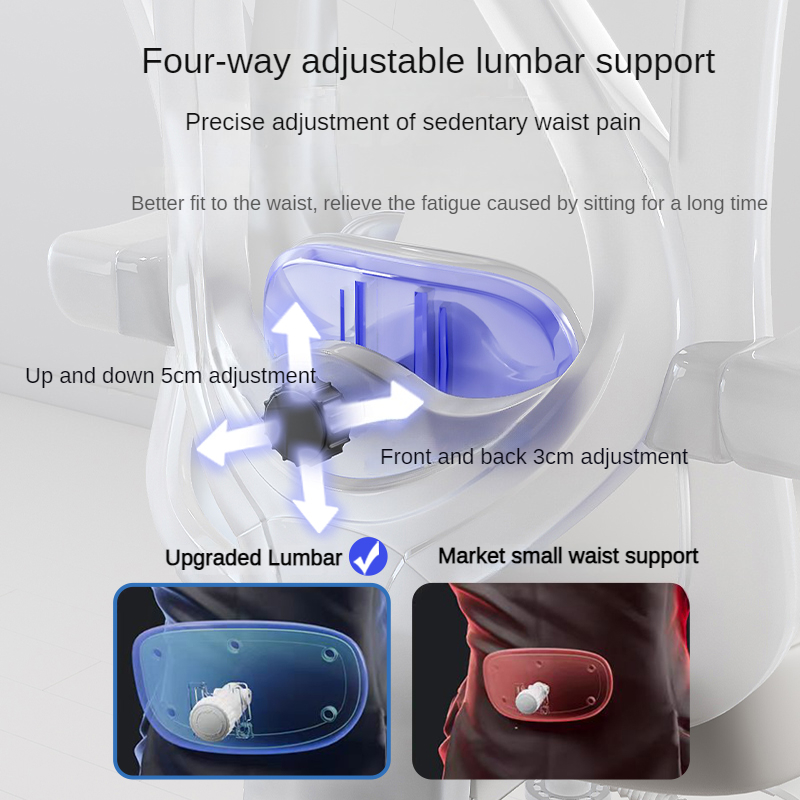 Four-way adjustable lumbar support

Precise adjustment of sedentary waist pain

Better fit to the waist, relieve the fatigue caused by sitting for a long time

Up and down 5cm adjustment

Front and back 3cm adjustment

Upgraded Lumbar

Market small waist support