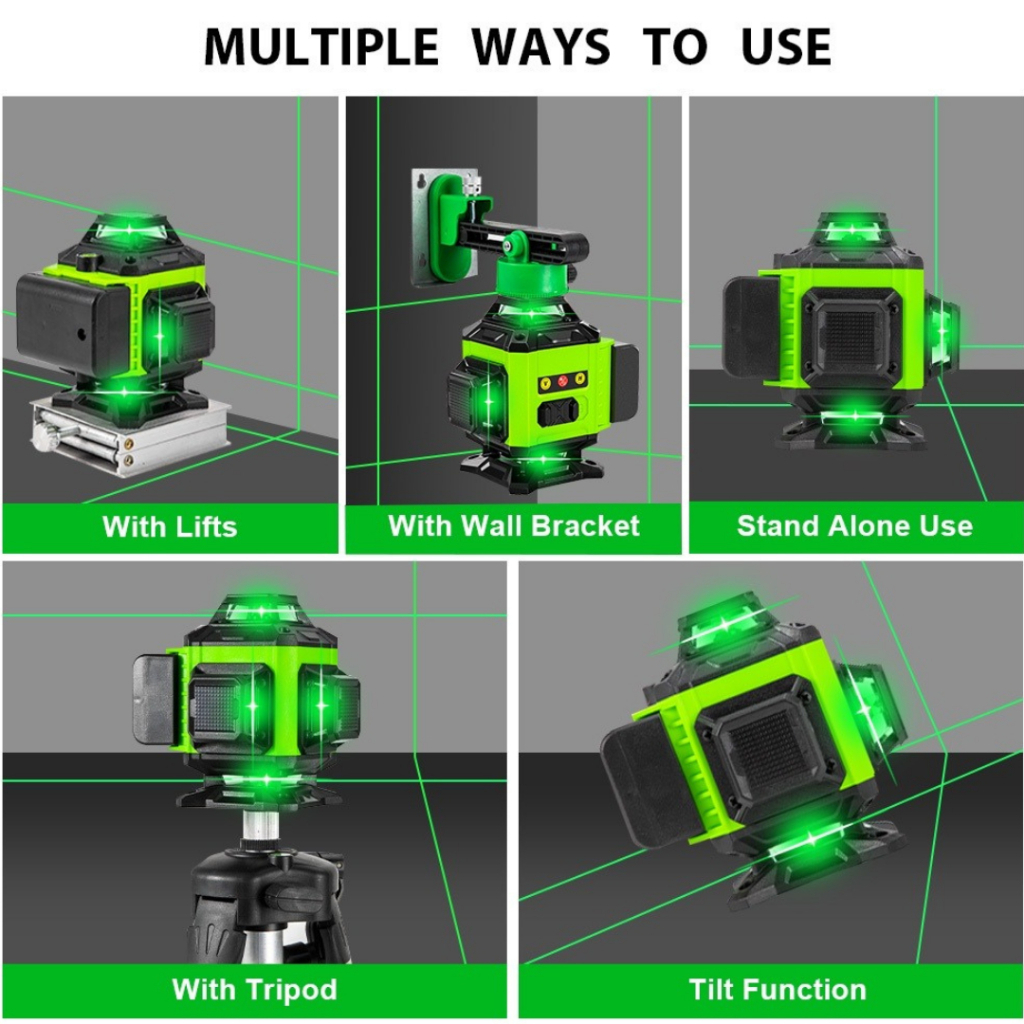 MULTIPLE WAYS TO USE

With Lifts

With Wall Bracket

Stand Alone Use

With Tripod

Tilt Function