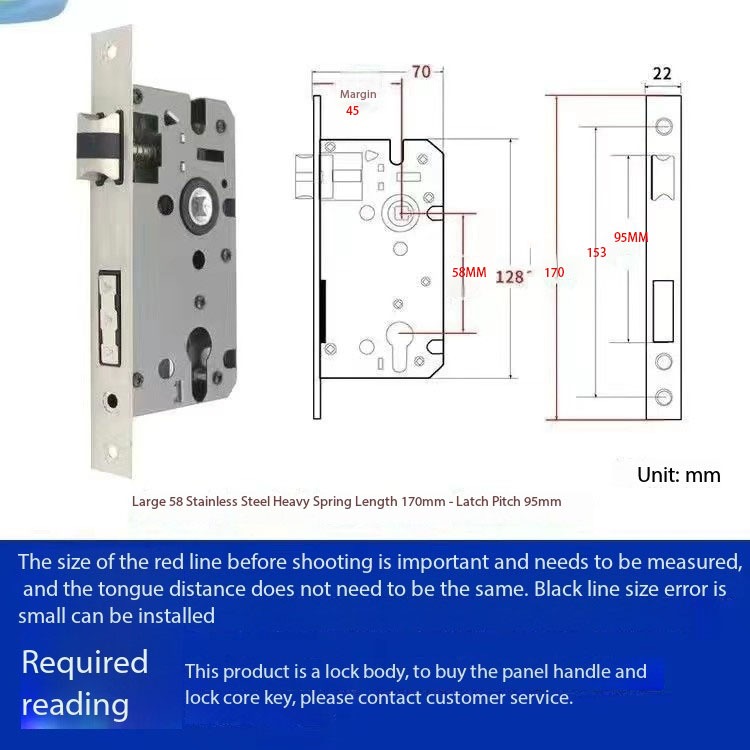 70
Margin
45
58MM
128
170
22
153
95MM
Unit: mm

Large 58 Stainless Steel Heavy Spring Length 170mm - Latch Pitch 95mm

The size of the red line before shooting is important and needs to be measured, and the tongue distance does not need to be the same. Black line size error is small can be installed

Required reading

This product is a lock body, to buy the panel handle and lock core key, please contact customer service.