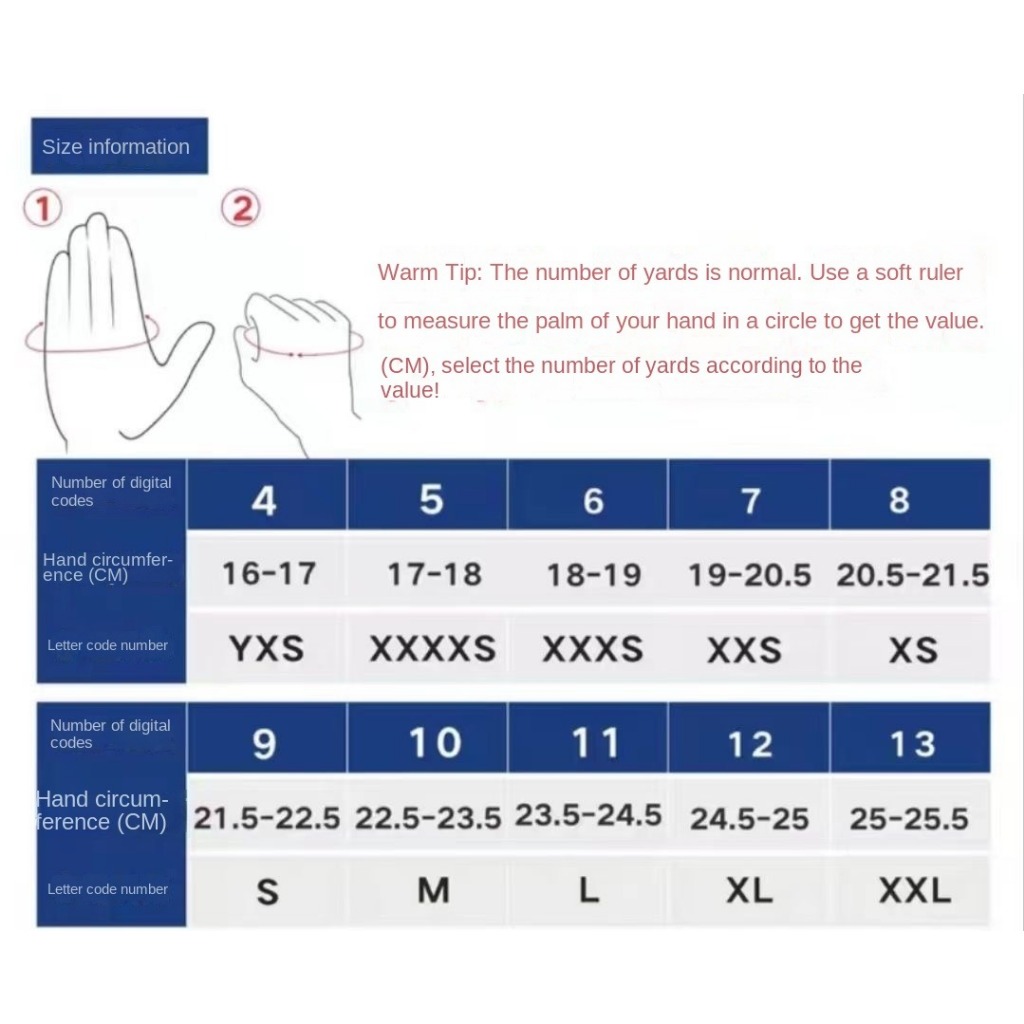 Size information

①

②

Warm Tip: The number of yards is normal. Use a soft ruler to measure the palm of your hand in a circle to get the value. (CM), select the number of yards according to the value!

| Number of digital codes | 4 | 5 | 6 | 7 | 8 |
|---|---|---|---|---|---|
| Hand circumference (CM) | 16-17 | 17-18 | 18-19 | 19-20.5 | 20.5-21.5 |
| Letter code number | YXS | XXXXS | XXXS | XXS | XS |

| Number of digital codes | 9 | 10 | 11 | 12 | 13 |
|---|---|---|---|---|---|
| Hand circumference (CM) | 21.5-22.5 | 22.5-23.5 | 23.5-24.5 | 24.5-25 | 25-25.5 |
| Letter code number | S | M | L | XL | XXL |