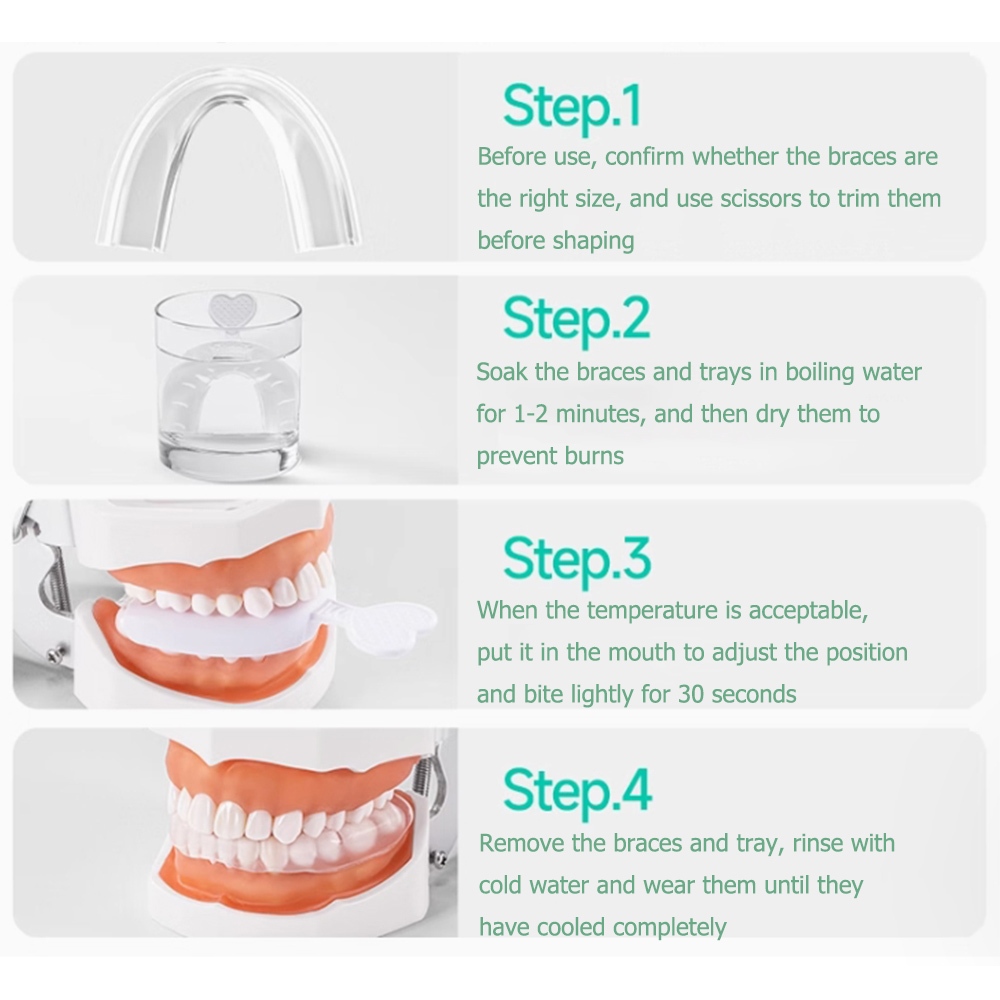 Step.1
Before use, confirm whether the braces are the right size, and use scissors to trim them before shaping

Step.2
Soak the braces and trays in boiling water for 1-2 minutes, and then dry them to prevent burns

Step.3
When the temperature is acceptable, put it in the mouth to adjust the position and bite lightly for 30 seconds

Step.4
Remove the braces and tray, rinse with cold water and wear them until they have cooled completely