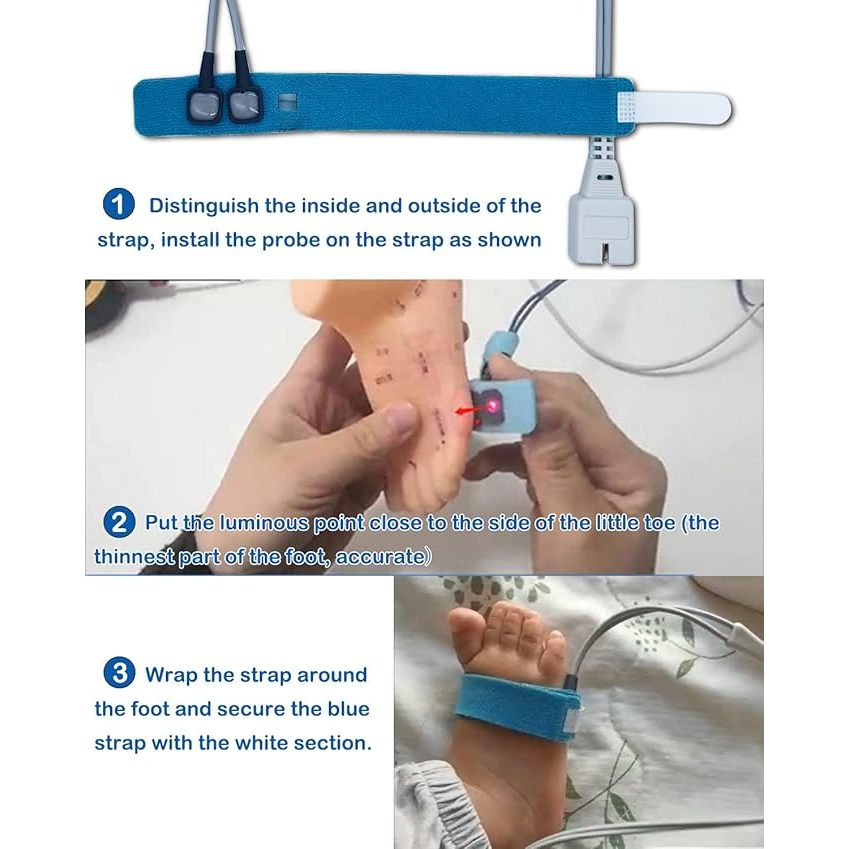 1 Distinguish the inside and outside of the strap, install the probe on the strap as shown

2 Put the luminous point close to the side of the little toe (the thinnest part of the foot, accurate)

3 Wrap the strap around the foot and secure the blue strap with the white section.